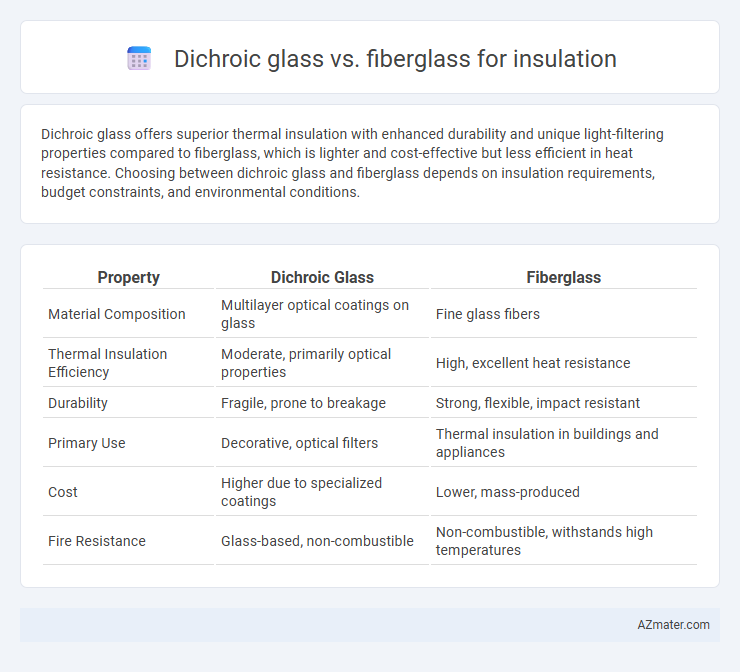 Dichroic glass vs. fiberglass for insulation

Dichroic glass offers superior thermal insulation with enhanced durability and unique light-filtering properties compared to fiberglass, which is lighter and cost-effective but less efficient in heat resistance. Choosing between dichroic glass and fiberglass depends on insulation requirements, budget constraints, and environmental conditions.

| Property | Dichroic Glass | Fiberglass |
|---|---|---|
| Material Composition | Multilayer optical coatings on glass | Fine glass fibers |
| Thermal Insulation Efficiency | Moderate, primarily optical properties | High, excellent heat resistance |
| Durability | Fragile, prone to breakage | Strong, flexible, impact resistant |
| Primary Use | Decorative, optical filters | Thermal insulation in buildings and appliances |
| Cost | Higher due to specialized coatings | Lower, mass-produced |
| Fire Resistance | Glass-based, non-combustible | Non-combustible, withstands high temperatures |

AZmater.com