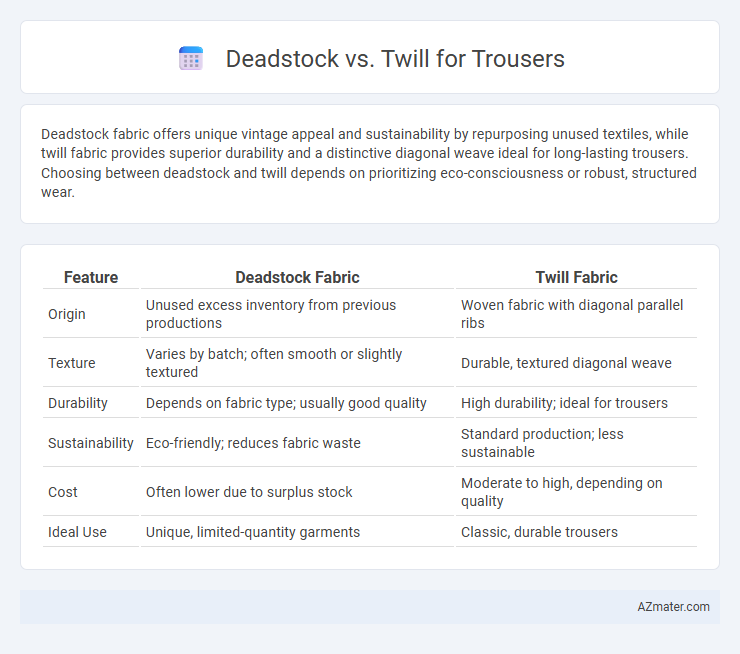 Deadstock vs. Twill for Trousers

Deadstock fabric offers unique vintage appeal and sustainability by repurposing unused textiles, while twill fabric provides superior durability and a distinctive diagonal weave ideal for long-lasting trousers. Choosing between deadstock and twill depends on prioritizing eco-consciousness or robust, structured wear.

| Feature | Deadstock Fabric | Twill Fabric |
|---|---|---|
| Origin | Unused excess inventory from previous productions | Woven fabric with diagonal parallel ribs |
| Texture | Varies by batch; often smooth or slightly textured | Durable, textured diagonal weave |
| Durability | Depends on fabric type; usually good quality | High durability; ideal for trousers |
| Sustainability | Eco-friendly; reduces fabric waste | Standard production; less sustainable |
| Cost | Often lower due to surplus stock | Moderate to high, depending on quality |
| Ideal Use | Unique, limited-quantity garments | Classic, durable trousers |

AZmater.com