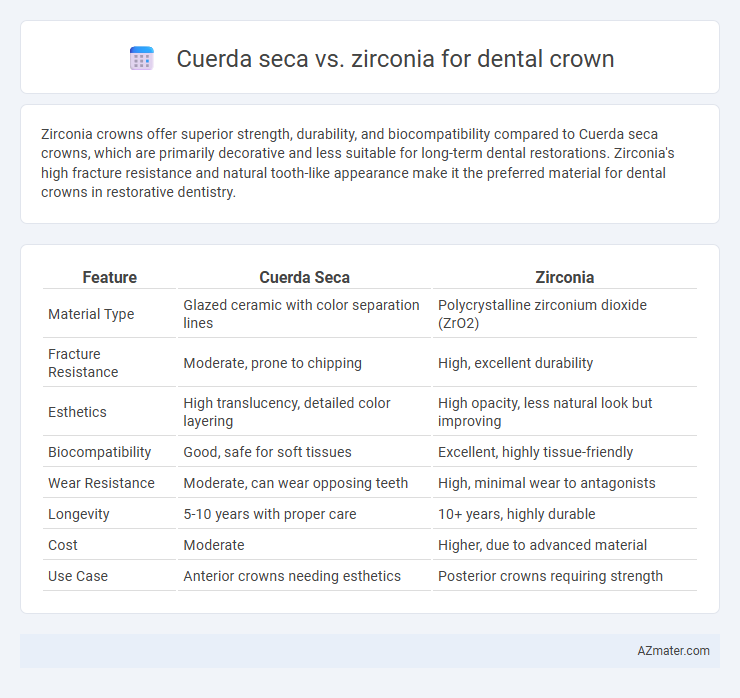 Cuerda seca vs. zirconia for dental crown

Zirconia crowns offer superior strength, durability, and biocompatibility compared to Cuerda seca crowns, which are primarily decorative and less suitable for long-term dental restorations. Zirconia's high fracture resistance and natural tooth-like appearance make it the preferred material for dental crowns in restorative dentistry.

| Feature | Cuerda Seca | Zirconia |
|---|---|---|
| Material Type | Glazed ceramic with color separation lines | Polycrystalline zirconium dioxide (ZrO2) |
| Fracture Resistance | Moderate, prone to chipping | High, excellent durability |
| Esthetics | High translucency, detailed color layering | High opacity, less natural look but improving |
| Biocompatibility | Good, safe for soft tissues | Excellent, highly tissue-friendly |
| Wear Resistance | Moderate, can wear opposing teeth | High, minimal wear to antagonists |
| Longevity | 5-10 years with proper care | 10+ years, highly durable |
| Cost | Moderate | Higher, due to advanced material |
| Use Case | Anterior crowns needing esthetics | Posterior crowns requiring strength |

AZmater.com