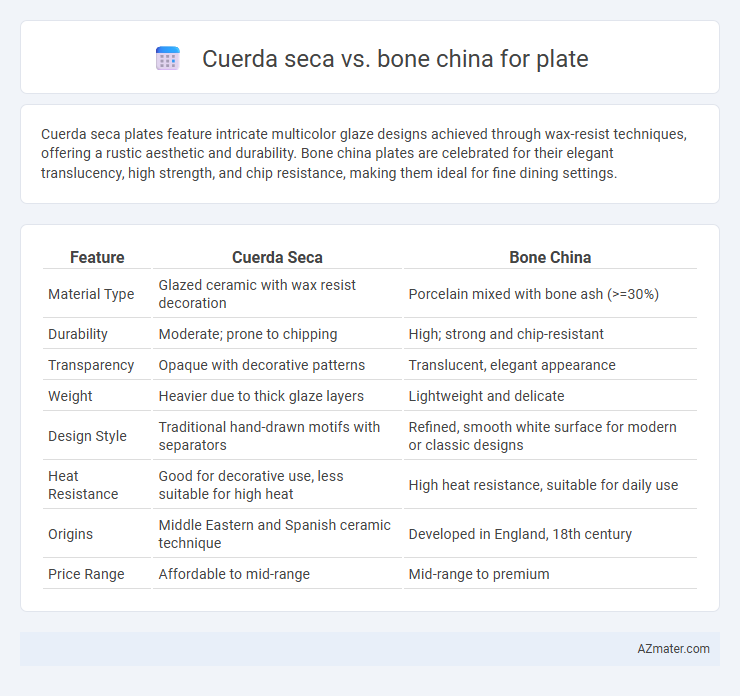 Cuerda seca vs. bone china for plate

Cuerda seca plates feature intricate multicolor glaze designs achieved through wax-resist techniques, offering a rustic aesthetic and durability. Bone china plates are celebrated for their elegant translucency, high strength, and chip resistance, making them ideal for fine dining settings.

| Feature | Cuerda Seca | Bone China |
|---|---|---|
| Material Type | Glazed ceramic with wax resist decoration | Porcelain mixed with bone ash (>=30%) |
| Durability | Moderate; prone to chipping | High; strong and chip-resistant |
| Transparency | Opaque with decorative patterns | Translucent, elegant appearance |
| Weight | Heavier due to thick glaze layers | Lightweight and delicate |
| Design Style | Traditional hand-drawn motifs with separators | Refined, smooth white surface for modern or classic designs |
| Heat Resistance | Good for decorative use, less suitable for high heat | High heat resistance, suitable for daily use |
| Origins | Middle Eastern and Spanish ceramic technique | Developed in England, 18th century |
| Price Range | Affordable to mid-range | Mid-range to premium |

AZmater.com