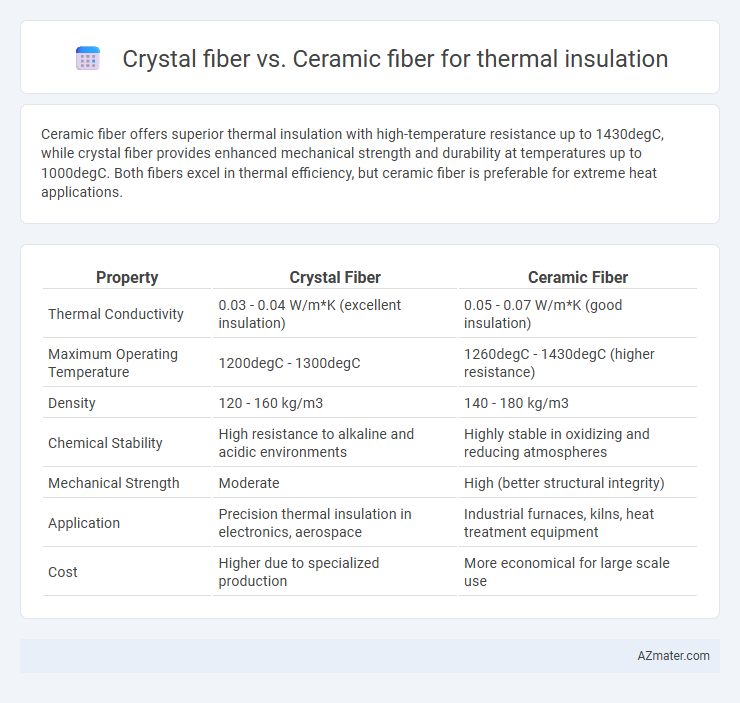 Crystal fiber vs. Ceramic fiber for thermal insulation

Ceramic fiber offers superior thermal insulation with high-temperature resistance up to 1430degC, while crystal fiber provides enhanced mechanical strength and durability at temperatures up to 1000degC. Both fibers excel in thermal efficiency, but ceramic fiber is preferable for extreme heat applications.

| Property | Crystal Fiber | Ceramic Fiber |
|---|---|---|
| Thermal Conductivity | 0.03 - 0.04 W/m*K (excellent insulation) | 0.05 - 0.07 W/m*K (good insulation) |
| Maximum Operating Temperature | 1200degC - 1300degC | 1260degC - 1430degC (higher resistance) |
| Density | 120 - 160 kg/m3 | 140 - 180 kg/m3 |
| Chemical Stability | High resistance to alkaline and acidic environments | Highly stable in oxidizing and reducing atmospheres |
| Mechanical Strength | Moderate | High (better structural integrity) |
| Application | Precision thermal insulation in electronics, aerospace | Industrial furnaces, kilns, heat treatment equipment |
| Cost | Higher due to specialized production | More economical for large scale use |

AZmater.com