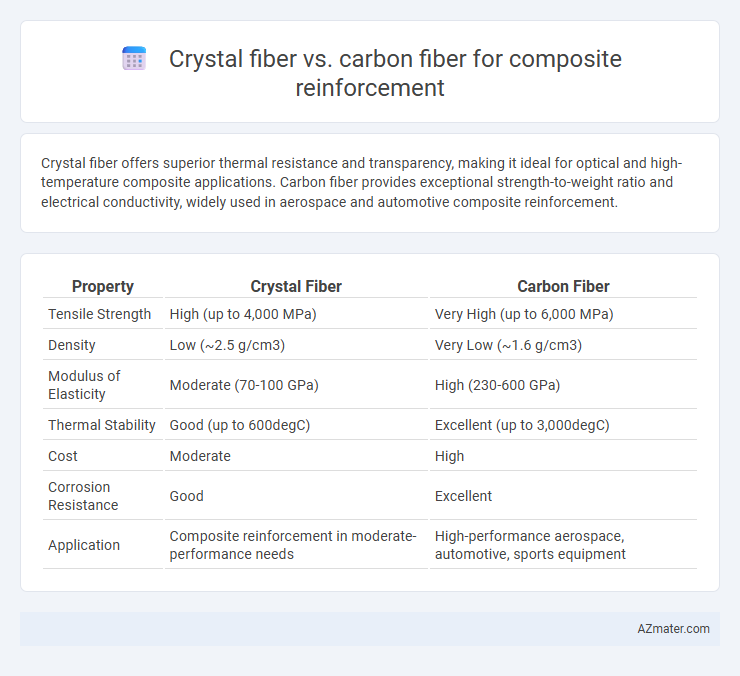 Crystal fiber vs. carbon fiber for composite reinforcement

Crystal fiber offers superior thermal resistance and transparency, making it ideal for optical and high-temperature composite applications. Carbon fiber provides exceptional strength-to-weight ratio and electrical conductivity, widely used in aerospace and automotive composite reinforcement.

| Property | Crystal Fiber | Carbon Fiber |
|---|---|---|
| Tensile Strength | High (up to 4,000 MPa) | Very High (up to 6,000 MPa) |
| Density | Low (~2.5 g/cm3) | Very Low (~1.6 g/cm3) |
| Modulus of Elasticity | Moderate (70-100 GPa) | High (230-600 GPa) |
| Thermal Stability | Good (up to 600degC) | Excellent (up to 3,000degC) |
| Cost | Moderate | High |
| Corrosion Resistance | Good | Excellent |
| Application | Composite reinforcement in moderate-performance needs | High-performance aerospace, automotive, sports equipment |

AZmater.com