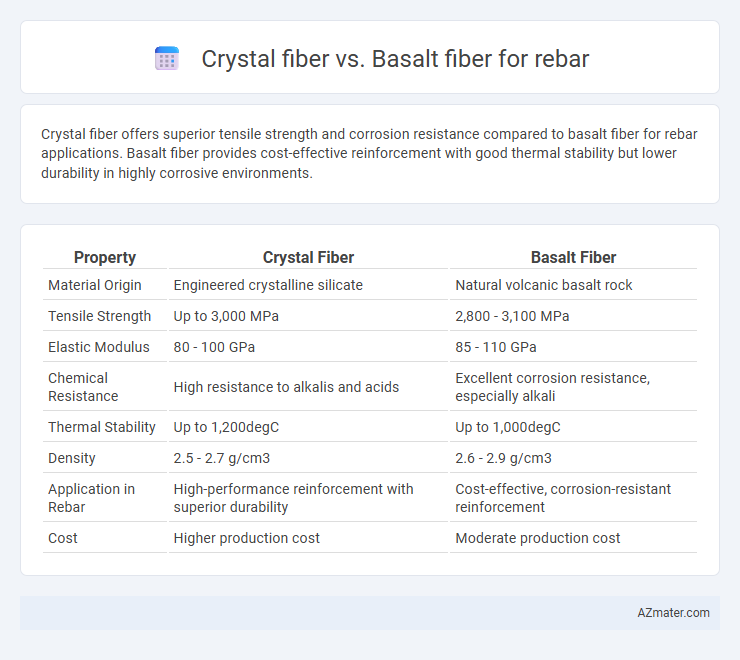 Crystal fiber vs. Basalt fiber for rebar

Crystal fiber offers superior tensile strength and corrosion resistance compared to basalt fiber for rebar applications. Basalt fiber provides cost-effective reinforcement with good thermal stability but lower durability in highly corrosive environments.

| Property | Crystal Fiber | Basalt Fiber |
|---|---|---|
| Material Origin | Engineered crystalline silicate | Natural volcanic basalt rock |
| Tensile Strength | Up to 3,000 MPa | 2,800 - 3,100 MPa |
| Elastic Modulus | 80 - 100 GPa | 85 - 110 GPa |
| Chemical Resistance | High resistance to alkalis and acids | Excellent corrosion resistance, especially alkali |
| Thermal Stability | Up to 1,200degC | Up to 1,000degC |
| Density | 2.5 - 2.7 g/cm3 | 2.6 - 2.9 g/cm3 |
| Application in Rebar | High-performance reinforcement with superior durability | Cost-effective, corrosion-resistant reinforcement |
| Cost | Higher production cost | Moderate production cost |

AZmater.com