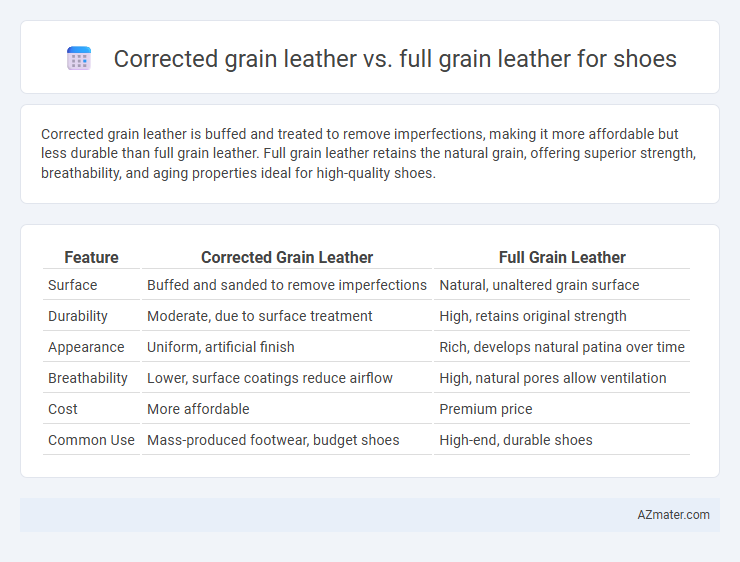 Corrected grain leather vs. full grain leather for shoes

Corrected grain leather is buffed and treated to remove imperfections, making it more affordable but less durable than full grain leather. Full grain leather retains the natural grain, offering superior strength, breathability, and aging properties ideal for high-quality shoes.

| Feature | Corrected Grain Leather | Full Grain Leather |
|---|---|---|
| Surface | Buffed and sanded to remove imperfections | Natural, unaltered grain surface |
| Durability | Moderate, due to surface treatment | High, retains original strength |
| Appearance | Uniform, artificial finish | Rich, develops natural patina over time |
| Breathability | Lower, surface coatings reduce airflow | High, natural pores allow ventilation |
| Cost | More affordable | Premium price |
| Common Use | Mass-produced footwear, budget shoes | High-end, durable shoes |

AZmater.com