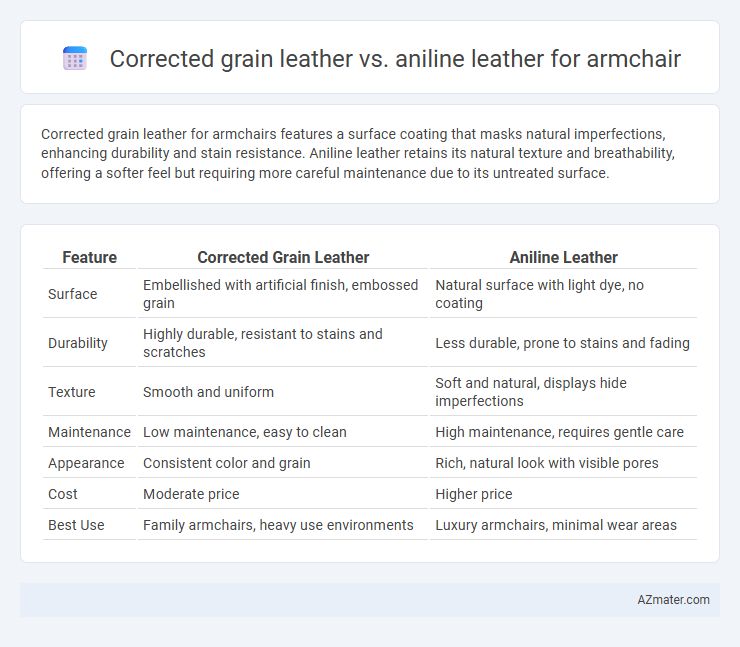 Corrected grain leather vs. aniline leather for armchair

Corrected grain leather for armchairs features a surface coating that masks natural imperfections, enhancing durability and stain resistance. Aniline leather retains its natural texture and breathability, offering a softer feel but requiring more careful maintenance due to its untreated surface.

| Feature | Corrected Grain Leather | Aniline Leather |
|---|---|---|
| Surface | Embellished with artificial finish, embossed grain | Natural surface with light dye, no coating |
| Durability | Highly durable, resistant to stains and scratches | Less durable, prone to stains and fading |
| Texture | Smooth and uniform | Soft and natural, displays hide imperfections |
| Maintenance | Low maintenance, easy to clean | High maintenance, requires gentle care |
| Appearance | Consistent color and grain | Rich, natural look with visible pores |
| Cost | Moderate price | Higher price |
| Best Use | Family armchairs, heavy use environments | Luxury armchairs, minimal wear areas |

AZmater.com