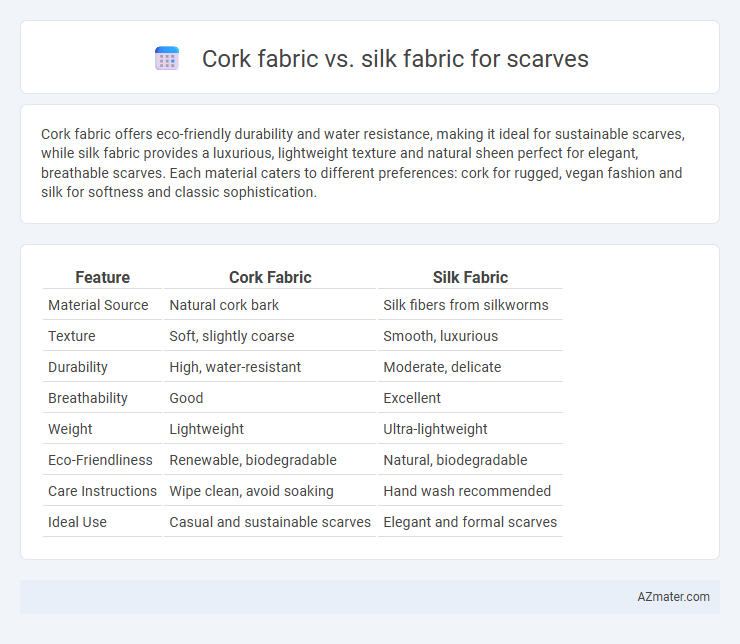 Cork fabric vs. silk fabric for scarves

Cork fabric offers eco-friendly durability and water resistance, making it ideal for sustainable scarves, while silk fabric provides a luxurious, lightweight texture and natural sheen perfect for elegant, breathable scarves. Each material caters to different preferences: cork for rugged, vegan fashion and silk for softness and classic sophistication.

| Feature | Cork Fabric | Silk Fabric |
|---|---|---|
| Material Source | Natural cork bark | Silk fibers from silkworms |
| Texture | Soft, slightly coarse | Smooth, luxurious |
| Durability | High, water-resistant | Moderate, delicate |
| Breathability | Good | Excellent |
| Weight | Lightweight | Ultra-lightweight |
| Eco-Friendliness | Renewable, biodegradable | Natural, biodegradable |
| Care Instructions | Wipe clean, avoid soaking | Hand wash recommended |
| Ideal Use | Casual and sustainable scarves | Elegant and formal scarves |

AZmater.com