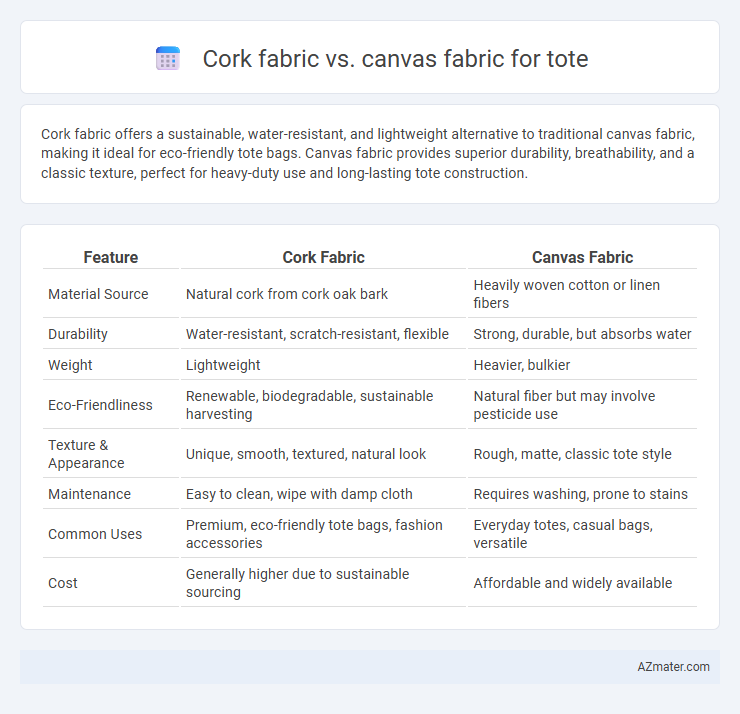 Cork fabric vs. canvas fabric for tote

Cork fabric offers a sustainable, water-resistant, and lightweight alternative to traditional canvas fabric, making it ideal for eco-friendly tote bags. Canvas fabric provides superior durability, breathability, and a classic texture, perfect for heavy-duty use and long-lasting tote construction.

| Feature | Cork Fabric | Canvas Fabric |
|---|---|---|
| Material Source | Natural cork from cork oak bark | Heavily woven cotton or linen fibers |
| Durability | Water-resistant, scratch-resistant, flexible | Strong, durable, but absorbs water |
| Weight | Lightweight | Heavier, bulkier |
| Eco-Friendliness | Renewable, biodegradable, sustainable harvesting | Natural fiber but may involve pesticide use |
| Texture & Appearance | Unique, smooth, textured, natural look | Rough, matte, classic tote style |
| Maintenance | Easy to clean, wipe with damp cloth | Requires washing, prone to stains |
| Common Uses | Premium, eco-friendly tote bags, fashion accessories | Everyday totes, casual bags, versatile |
| Cost | Generally higher due to sustainable sourcing | Affordable and widely available |

AZmater.com