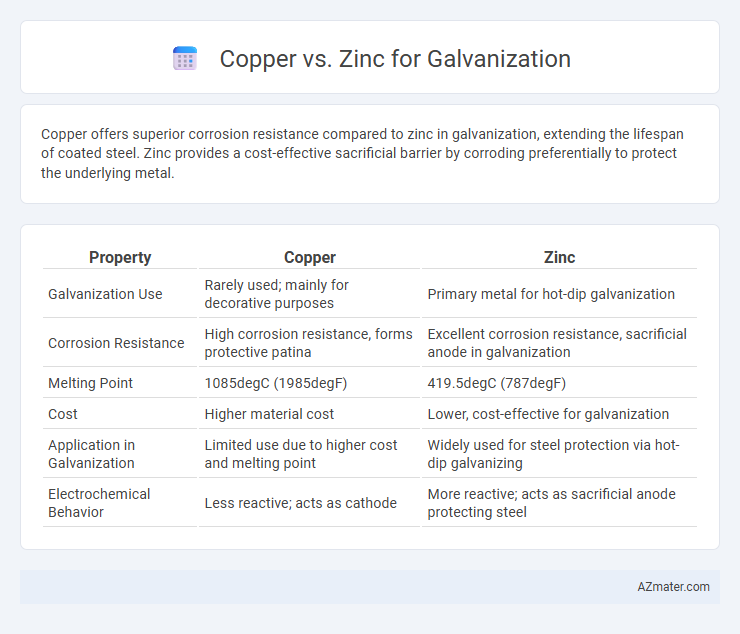 Copper vs. Zinc for Galvanization

Copper offers superior corrosion resistance compared to zinc in galvanization, extending the lifespan of coated steel. Zinc provides a cost-effective sacrificial barrier by corroding preferentially to protect the underlying metal.

| Property | Copper | Zinc |
|---|---|---|
| Galvanization Use | Rarely used; mainly for decorative purposes | Primary metal for hot-dip galvanization |
| Corrosion Resistance | High corrosion resistance, forms protective patina | Excellent corrosion resistance, sacrificial anode in galvanization |
| Melting Point | 1085degC (1985degF) | 419.5degC (787degF) |
| Cost | Higher material cost | Lower, cost-effective for galvanization |
| Application in Galvanization | Limited use due to higher cost and melting point | Widely used for steel protection via hot-dip galvanizing |
| Electrochemical Behavior | Less reactive; acts as cathode | More reactive; acts as sacrificial anode protecting steel |

AZmater.com