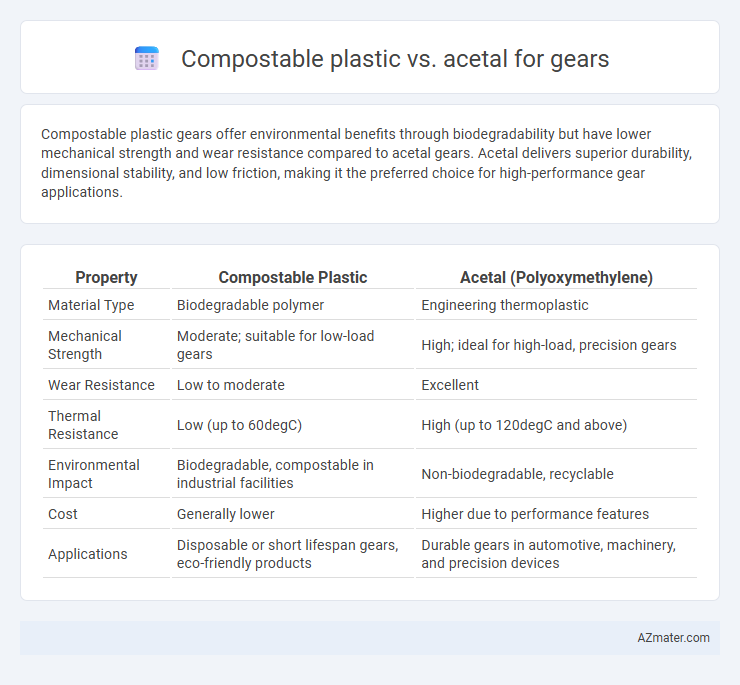 Compostable plastic vs. acetal for gears

Compostable plastic gears offer environmental benefits through biodegradability but have lower mechanical strength and wear resistance compared to acetal gears. Acetal delivers superior durability, dimensional stability, and low friction, making it the preferred choice for high-performance gear applications.

| Property | Compostable Plastic | Acetal (Polyoxymethylene) |
|---|---|---|
| Material Type | Biodegradable polymer | Engineering thermoplastic |
| Mechanical Strength | Moderate; suitable for low-load gears | High; ideal for high-load, precision gears |
| Wear Resistance | Low to moderate | Excellent |
| Thermal Resistance | Low (up to 60degC) | High (up to 120degC and above) |
| Environmental Impact | Biodegradable, compostable in industrial facilities | Non-biodegradable, recyclable |
| Cost | Generally lower | Higher due to performance features |
| Applications | Disposable or short lifespan gears, eco-friendly products | Durable gears in automotive, machinery, and precision devices |

AZmater.com