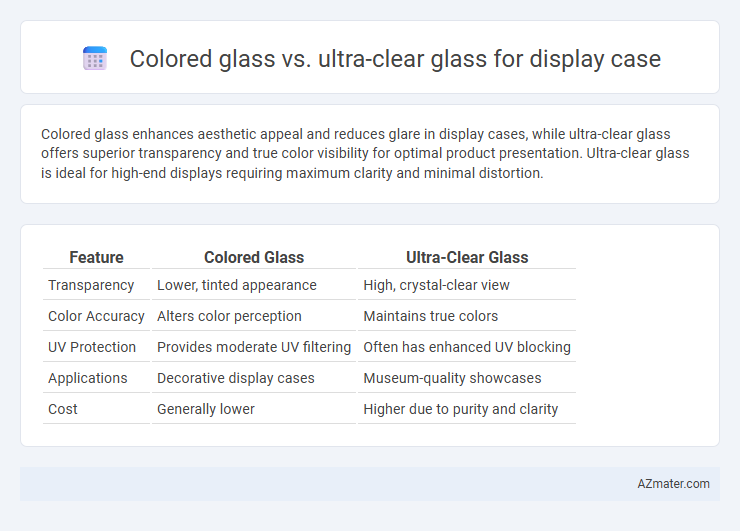 Colored glass vs. ultra-clear glass for display case

Colored glass enhances aesthetic appeal and reduces glare in display cases, while ultra-clear glass offers superior transparency and true color visibility for optimal product presentation. Ultra-clear glass is ideal for high-end displays requiring maximum clarity and minimal distortion.

| Feature | Colored Glass | Ultra-Clear Glass |
|---|---|---|
| Transparency | Lower, tinted appearance | High, crystal-clear view |
| Color Accuracy | Alters color perception | Maintains true colors |
| UV Protection | Provides moderate UV filtering | Often has enhanced UV blocking |
| Applications | Decorative display cases | Museum-quality showcases |
| Cost | Generally lower | Higher due to purity and clarity |

AZmater.com