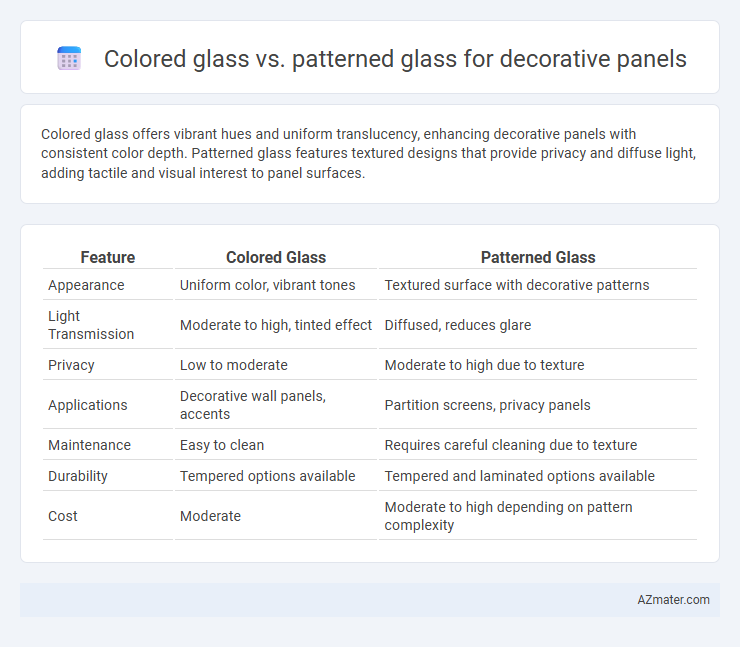 Colored glass vs. patterned glass for decorative panels

Colored glass offers vibrant hues and uniform translucency, enhancing decorative panels with consistent color depth. Patterned glass features textured designs that provide privacy and diffuse light, adding tactile and visual interest to panel surfaces.

| Feature | Colored Glass | Patterned Glass |
|---|---|---|
| Appearance | Uniform color, vibrant tones | Textured surface with decorative patterns |
| Light Transmission | Moderate to high, tinted effect | Diffused, reduces glare |
| Privacy | Low to moderate | Moderate to high due to texture |
| Applications | Decorative wall panels, accents | Partition screens, privacy panels |
| Maintenance | Easy to clean | Requires careful cleaning due to texture |
| Durability | Tempered options available | Tempered and laminated options available |
| Cost | Moderate | Moderate to high depending on pattern complexity |

AZmater.com