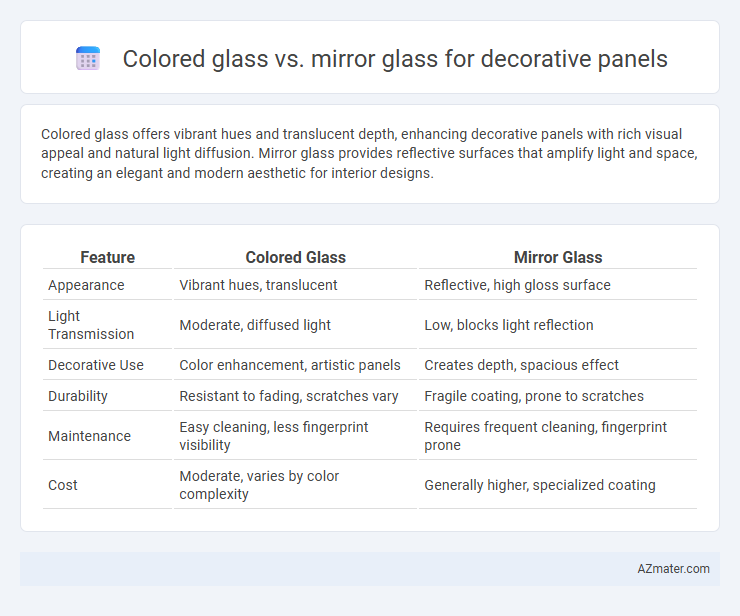 Colored glass vs. mirror glass for decorative panels

Colored glass offers vibrant hues and translucent depth, enhancing decorative panels with rich visual appeal and natural light diffusion. Mirror glass provides reflective surfaces that amplify light and space, creating an elegant and modern aesthetic for interior designs.

| Feature | Colored Glass | Mirror Glass |
|---|---|---|
| Appearance | Vibrant hues, translucent | Reflective, high gloss surface |
| Light Transmission | Moderate, diffused light | Low, blocks light reflection |
| Decorative Use | Color enhancement, artistic panels | Creates depth, spacious effect |
| Durability | Resistant to fading, scratches vary | Fragile coating, prone to scratches |
| Maintenance | Easy cleaning, less fingerprint visibility | Requires frequent cleaning, fingerprint prone |
| Cost | Moderate, varies by color complexity | Generally higher, specialized coating |

AZmater.com