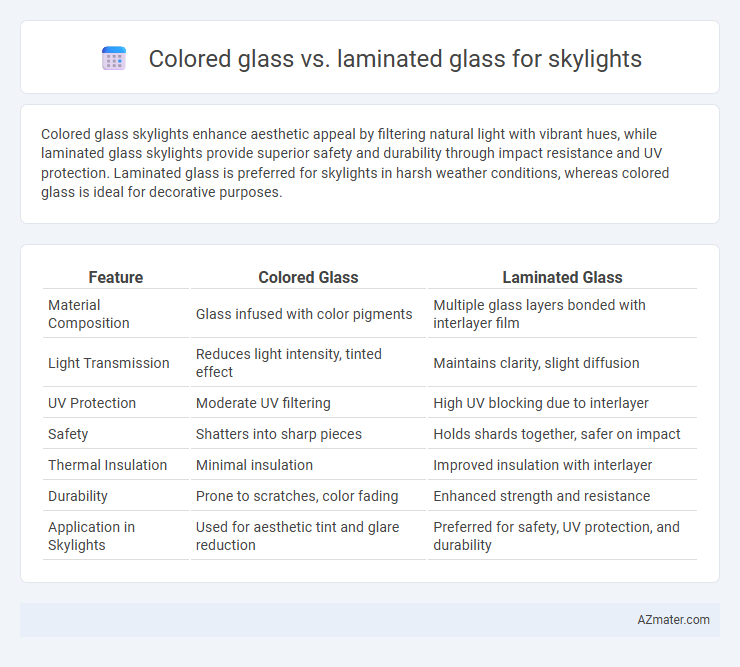 Colored glass vs. laminated glass for skylights

Colored glass skylights enhance aesthetic appeal by filtering natural light with vibrant hues, while laminated glass skylights provide superior safety and durability through impact resistance and UV protection. Laminated glass is preferred for skylights in harsh weather conditions, whereas colored glass is ideal for decorative purposes.

| Feature | Colored Glass | Laminated Glass |
|---|---|---|
| Material Composition | Glass infused with color pigments | Multiple glass layers bonded with interlayer film |
| Light Transmission | Reduces light intensity, tinted effect | Maintains clarity, slight diffusion |
| UV Protection | Moderate UV filtering | High UV blocking due to interlayer |
| Safety | Shatters into sharp pieces | Holds shards together, safer on impact |
| Thermal Insulation | Minimal insulation | Improved insulation with interlayer |
| Durability | Prone to scratches, color fading | Enhanced strength and resistance |
| Application in Skylights | Used for aesthetic tint and glare reduction | Preferred for safety, UV protection, and durability |

AZmater.com