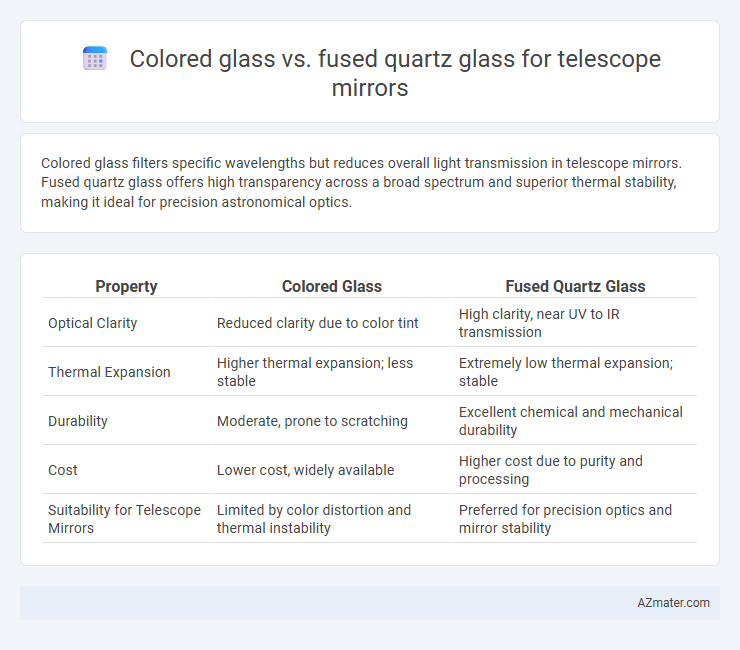 Colored glass vs. fused quartz glass for telescope mirrors

Colored glass filters specific wavelengths but reduces overall light transmission in telescope mirrors. Fused quartz glass offers high transparency across a broad spectrum and superior thermal stability, making it ideal for precision astronomical optics.

| Property | Colored Glass | Fused Quartz Glass |
|---|---|---|
| Optical Clarity | Reduced clarity due to color tint | High clarity, near UV to IR transmission |
| Thermal Expansion | Higher thermal expansion; less stable | Extremely low thermal expansion; stable |
| Durability | Moderate, prone to scratching | Excellent chemical and mechanical durability |
| Cost | Lower cost, widely available | Higher cost due to purity and processing |
| Suitability for Telescope Mirrors | Limited by color distortion and thermal instability | Preferred for precision optics and mirror stability |

AZmater.com