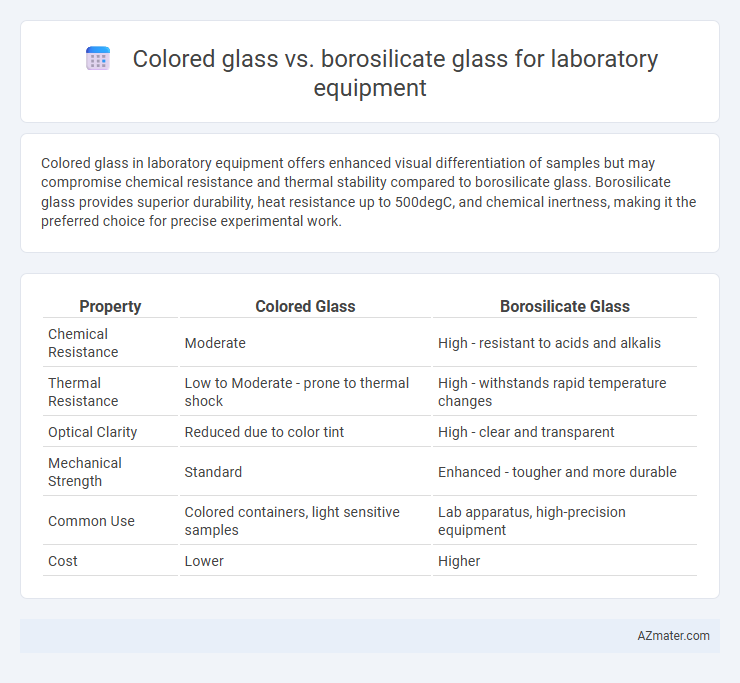 Colored glass vs. borosilicate glass for laboratory equipment

Colored glass in laboratory equipment offers enhanced visual differentiation of samples but may compromise chemical resistance and thermal stability compared to borosilicate glass. Borosilicate glass provides superior durability, heat resistance up to 500degC, and chemical inertness, making it the preferred choice for precise experimental work.

| Property | Colored Glass | Borosilicate Glass |
|---|---|---|
| Chemical Resistance | Moderate | High - resistant to acids and alkalis |
| Thermal Resistance | Low to Moderate - prone to thermal shock | High - withstands rapid temperature changes |
| Optical Clarity | Reduced due to color tint | High - clear and transparent |
| Mechanical Strength | Standard | Enhanced - tougher and more durable |
| Common Use | Colored containers, light sensitive samples | Lab apparatus, high-precision equipment |
| Cost | Lower | Higher |

AZmater.com