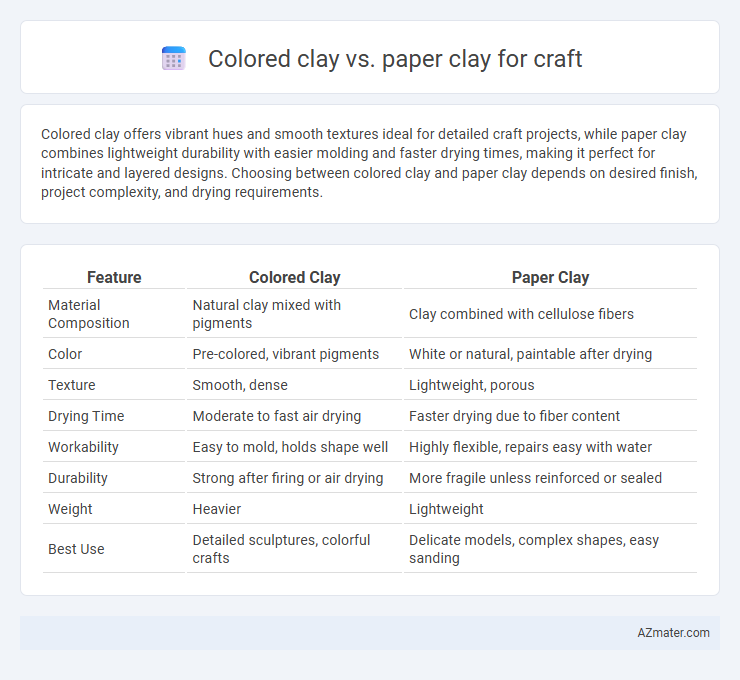 Colored clay vs. paper clay for craft

Colored clay offers vibrant hues and smooth textures ideal for detailed craft projects, while paper clay combines lightweight durability with easier molding and faster drying times, making it perfect for intricate and layered designs. Choosing between colored clay and paper clay depends on desired finish, project complexity, and drying requirements.

| Feature | Colored Clay | Paper Clay |
|---|---|---|
| Material Composition | Natural clay mixed with pigments | Clay combined with cellulose fibers |
| Color | Pre-colored, vibrant pigments | White or natural, paintable after drying |
| Texture | Smooth, dense | Lightweight, porous |
| Drying Time | Moderate to fast air drying | Faster drying due to fiber content |
| Workability | Easy to mold, holds shape well | Highly flexible, repairs easy with water |
| Durability | Strong after firing or air drying | More fragile unless reinforced or sealed |
| Weight | Heavier | Lightweight |
| Best Use | Detailed sculptures, colorful crafts | Delicate models, complex shapes, easy sanding |

AZmater.com