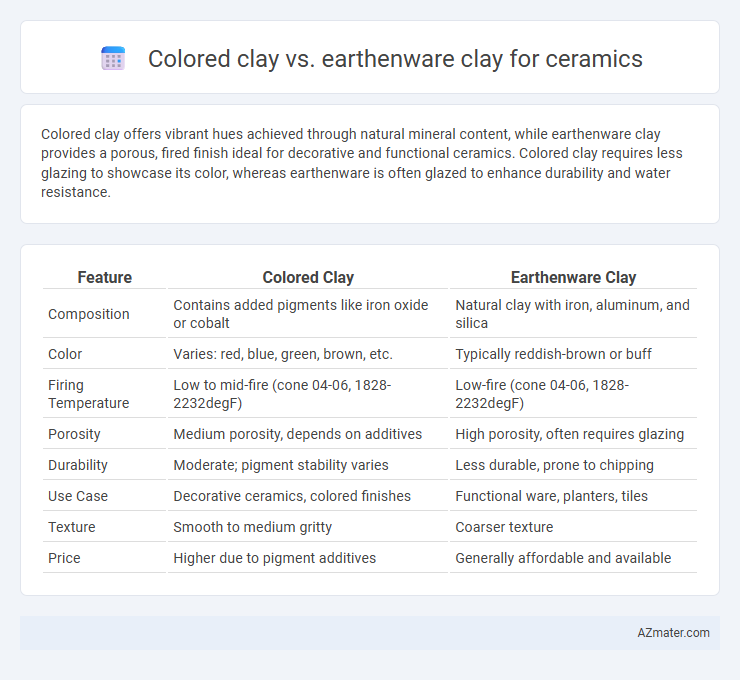 Colored clay vs. earthenware clay for ceramics

Colored clay offers vibrant hues achieved through natural mineral content, while earthenware clay provides a porous, fired finish ideal for decorative and functional ceramics. Colored clay requires less glazing to showcase its color, whereas earthenware is often glazed to enhance durability and water resistance.

| Feature | Colored Clay | Earthenware Clay |
|---|---|---|
| Composition | Contains added pigments like iron oxide or cobalt | Natural clay with iron, aluminum, and silica |
| Color | Varies: red, blue, green, brown, etc. | Typically reddish-brown or buff |
| Firing Temperature | Low to mid-fire (cone 04-06, 1828-2232degF) | Low-fire (cone 04-06, 1828-2232degF) |
| Porosity | Medium porosity, depends on additives | High porosity, often requires glazing |
| Durability | Moderate; pigment stability varies | Less durable, prone to chipping |
| Use Case | Decorative ceramics, colored finishes | Functional ware, planters, tiles |
| Texture | Smooth to medium gritty | Coarser texture |
| Price | Higher due to pigment additives | Generally affordable and available |

AZmater.com