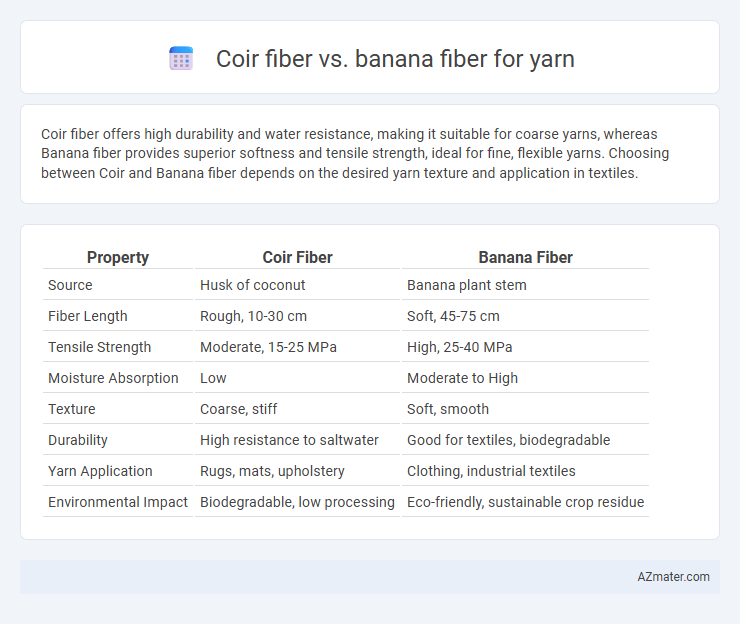 Coir fiber vs. banana fiber for yarn

Coir fiber offers high durability and water resistance, making it suitable for coarse yarns, whereas Banana fiber provides superior softness and tensile strength, ideal for fine, flexible yarns. Choosing between Coir and Banana fiber depends on the desired yarn texture and application in textiles.

| Property | Coir Fiber | Banana Fiber |
|---|---|---|
| Source | Husk of coconut | Banana plant stem |
| Fiber Length | Rough, 10-30 cm | Soft, 45-75 cm |
| Tensile Strength | Moderate, 15-25 MPa | High, 25-40 MPa |
| Moisture Absorption | Low | Moderate to High |
| Texture | Coarse, stiff | Soft, smooth |
| Durability | High resistance to saltwater | Good for textiles, biodegradable |
| Yarn Application | Rugs, mats, upholstery | Clothing, industrial textiles |
| Environmental Impact | Biodegradable, low processing | Eco-friendly, sustainable crop residue |

AZmater.com