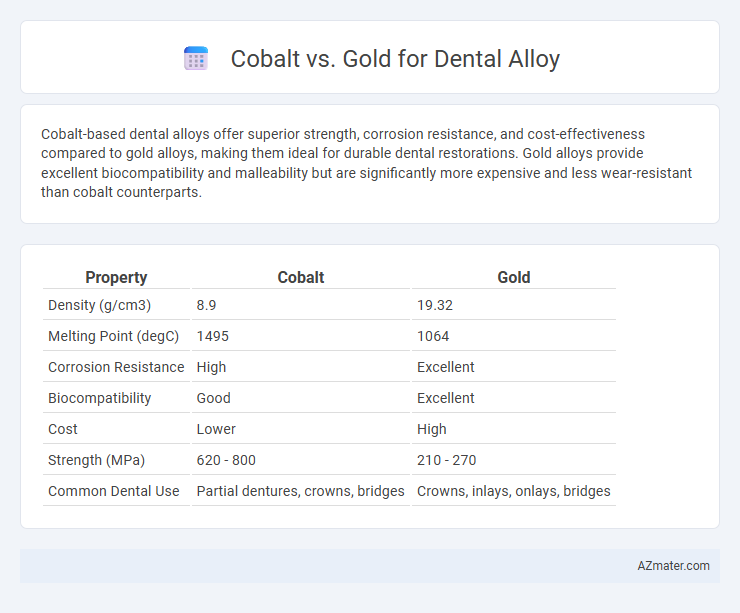 Cobalt vs. Gold for Dental Alloy

Cobalt-based dental alloys offer superior strength, corrosion resistance, and cost-effectiveness compared to gold alloys, making them ideal for durable dental restorations. Gold alloys provide excellent biocompatibility and malleability but are significantly more expensive and less wear-resistant than cobalt counterparts.

| Property | Cobalt | Gold |
|---|---|---|
| Density (g/cm3) | 8.9 | 19.32 |
| Melting Point (degC) | 1495 | 1064 |
| Corrosion Resistance | High | Excellent |
| Biocompatibility | Good | Excellent |
| Cost | Lower | High |
| Strength (MPa) | 620 - 800 | 210 - 270 |
| Common Dental Use | Partial dentures, crowns, bridges | Crowns, inlays, onlays, bridges |

AZmater.com