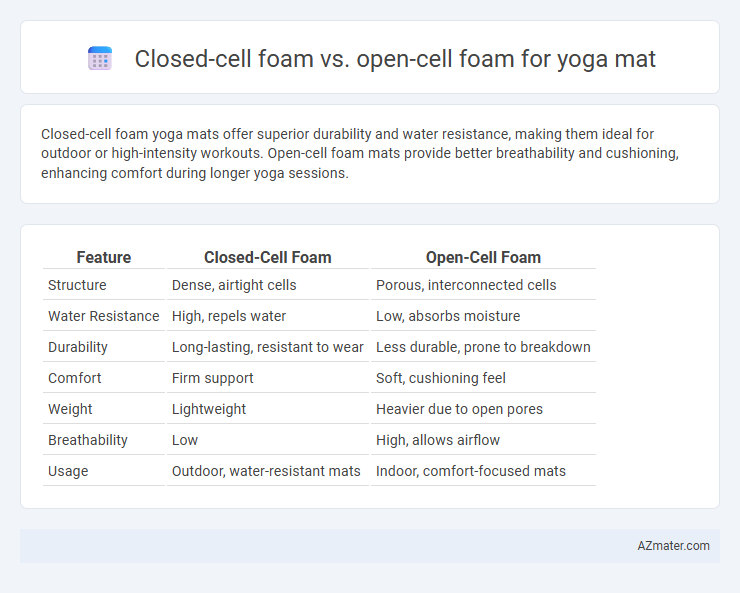 Closed-cell foam vs. open-cell foam for yoga mat

Closed-cell foam yoga mats offer superior durability and water resistance, making them ideal for outdoor or high-intensity workouts. Open-cell foam mats provide better breathability and cushioning, enhancing comfort during longer yoga sessions.

| Feature | Closed-Cell Foam | Open-Cell Foam |
|---|---|---|
| Structure | Dense, airtight cells | Porous, interconnected cells |
| Water Resistance | High, repels water | Low, absorbs moisture |
| Durability | Long-lasting, resistant to wear | Less durable, prone to breakdown |
| Comfort | Firm support | Soft, cushioning feel |
| Weight | Lightweight | Heavier due to open pores |
| Breathability | Low | High, allows airflow |
| Usage | Outdoor, water-resistant mats | Indoor, comfort-focused mats |

AZmater.com