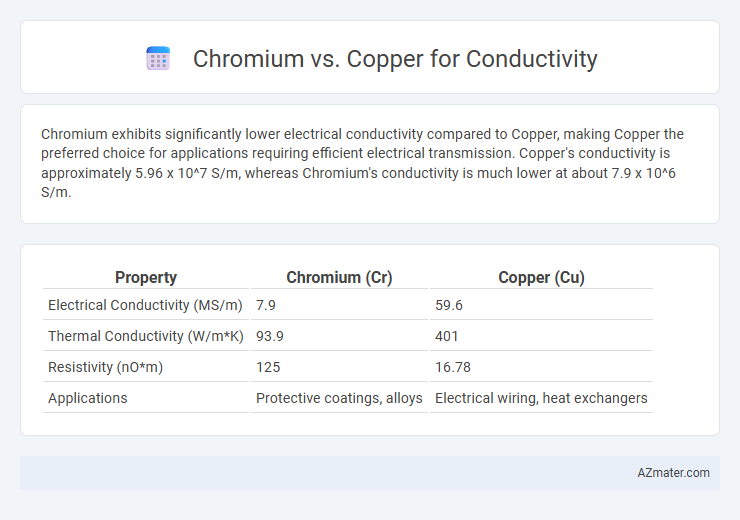 Chromium vs. Copper for Conductivity

Chromium exhibits significantly lower electrical conductivity compared to Copper, making Copper the preferred choice for applications requiring efficient electrical transmission. Copper's conductivity is approximately 5.96 x 10^7 S/m, whereas Chromium's conductivity is much lower at about 7.9 x 10^6 S/m.

| Property | Chromium (Cr) | Copper (Cu) |
|---|---|---|
| Electrical Conductivity (MS/m) | 7.9 | 59.6 |
| Thermal Conductivity (W/m*K) | 93.9 | 401 |
| Resistivity (nO*m) | 125 | 16.78 |
| Applications | Protective coatings, alloys | Electrical wiring, heat exchangers |

AZmater.com