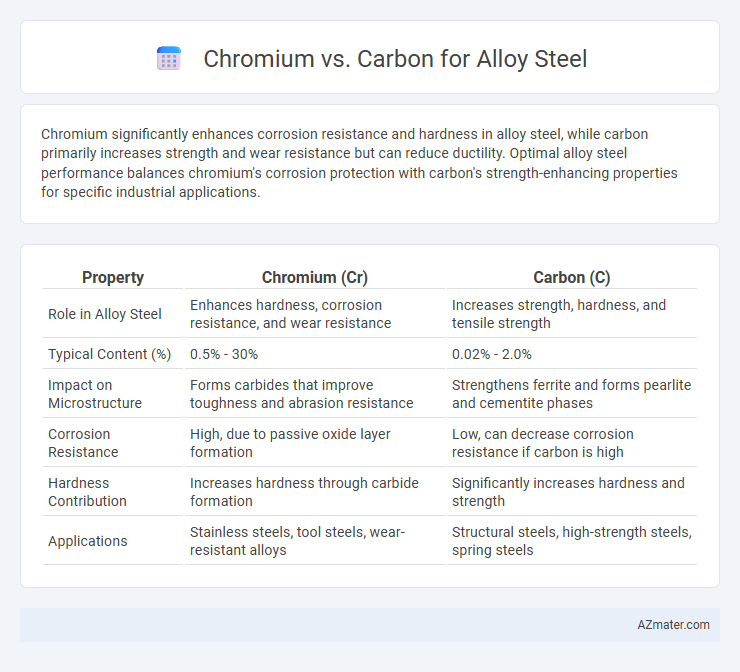 Chromium vs. Carbon for Alloy Steel

Chromium significantly enhances corrosion resistance and hardness in alloy steel, while carbon primarily increases strength and wear resistance but can reduce ductility. Optimal alloy steel performance balances chromium's corrosion protection with carbon's strength-enhancing properties for specific industrial applications.

| Property | Chromium (Cr) | Carbon (C) |
|---|---|---|
| Role in Alloy Steel | Enhances hardness, corrosion resistance, and wear resistance | Increases strength, hardness, and tensile strength |
| Typical Content (%) | 0.5% - 30% | 0.02% - 2.0% |
| Impact on Microstructure | Forms carbides that improve toughness and abrasion resistance | Strengthens ferrite and forms pearlite and cementite phases |
| Corrosion Resistance | High, due to passive oxide layer formation | Low, can decrease corrosion resistance if carbon is high |
| Hardness Contribution | Increases hardness through carbide formation | Significantly increases hardness and strength |
| Applications | Stainless steels, tool steels, wear-resistant alloys | Structural steels, high-strength steels, spring steels |

AZmater.com