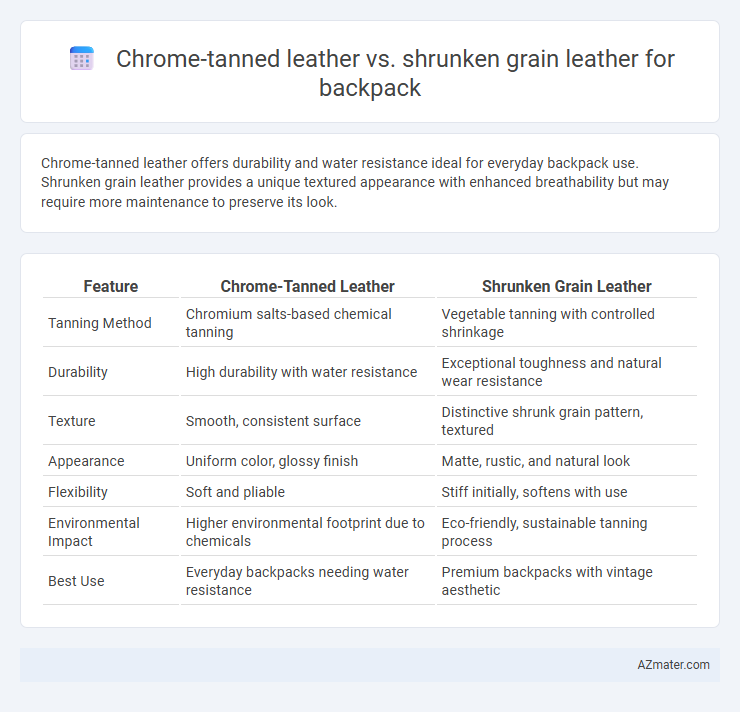 Chrome-tanned leather vs. shrunken grain leather for backpack

Chrome-tanned leather offers durability and water resistance ideal for everyday backpack use. Shrunken grain leather provides a unique textured appearance with enhanced breathability but may require more maintenance to preserve its look.

| Feature | Chrome-Tanned Leather | Shrunken Grain Leather |
|---|---|---|
| Tanning Method | Chromium salts-based chemical tanning | Vegetable tanning with controlled shrinkage |
| Durability | High durability with water resistance | Exceptional toughness and natural wear resistance |
| Texture | Smooth, consistent surface | Distinctive shrunk grain pattern, textured |
| Appearance | Uniform color, glossy finish | Matte, rustic, and natural look |
| Flexibility | Soft and pliable | Stiff initially, softens with use |
| Environmental Impact | Higher environmental footprint due to chemicals | Eco-friendly, sustainable tanning process |
| Best Use | Everyday backpacks needing water resistance | Premium backpacks with vintage aesthetic |

AZmater.com