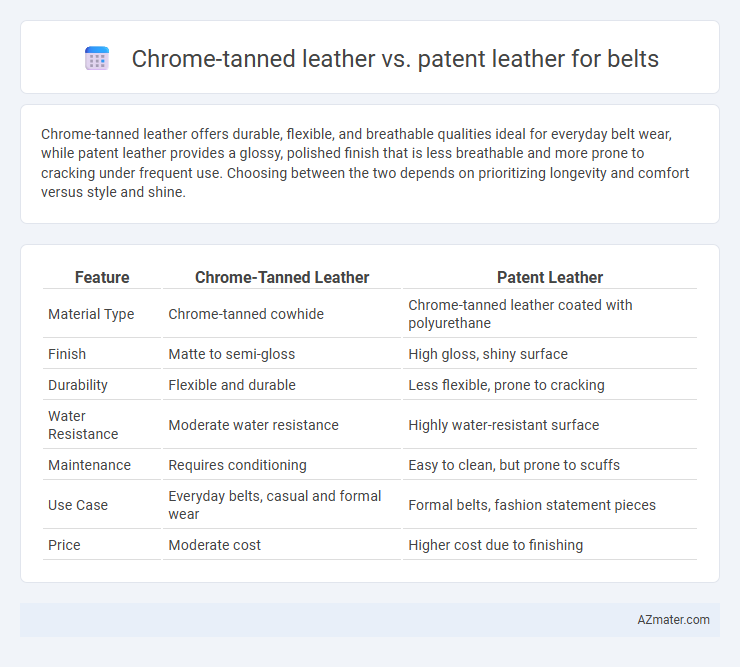 Chrome-tanned leather vs. patent leather for belts

Chrome-tanned leather offers durable, flexible, and breathable qualities ideal for everyday belt wear, while patent leather provides a glossy, polished finish that is less breathable and more prone to cracking under frequent use. Choosing between the two depends on prioritizing longevity and comfort versus style and shine.

| Feature | Chrome-Tanned Leather | Patent Leather |
|---|---|---|
| Material Type | Chrome-tanned cowhide | Chrome-tanned leather coated with polyurethane |
| Finish | Matte to semi-gloss | High gloss, shiny surface |
| Durability | Flexible and durable | Less flexible, prone to cracking |
| Water Resistance | Moderate water resistance | Highly water-resistant surface |
| Maintenance | Requires conditioning | Easy to clean, but prone to scuffs |
| Use Case | Everyday belts, casual and formal wear | Formal belts, fashion statement pieces |
| Price | Moderate cost | Higher cost due to finishing |

AZmater.com