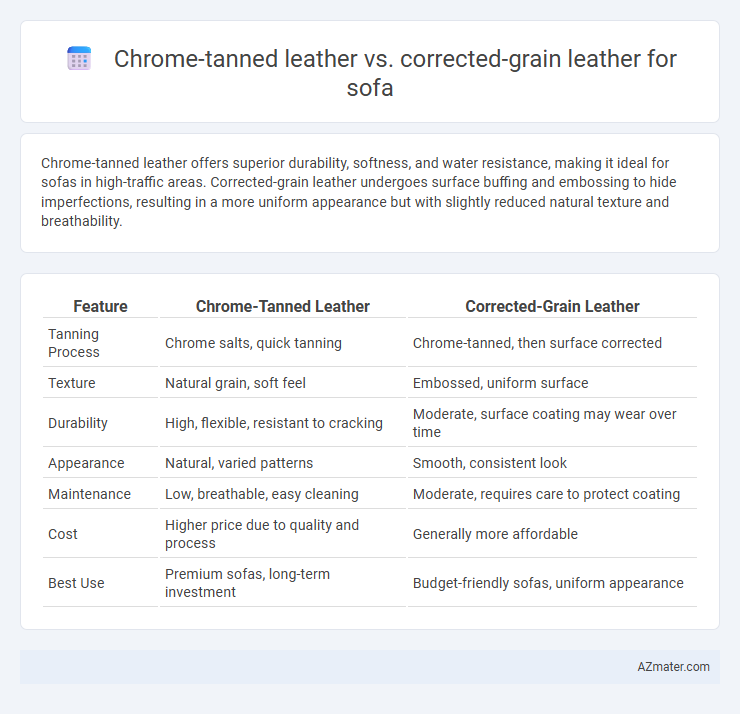 Chrome-tanned leather vs. corrected-grain leather for sofa

Chrome-tanned leather offers superior durability, softness, and water resistance, making it ideal for sofas in high-traffic areas. Corrected-grain leather undergoes surface buffing and embossing to hide imperfections, resulting in a more uniform appearance but with slightly reduced natural texture and breathability.

| Feature | Chrome-Tanned Leather | Corrected-Grain Leather |
|---|---|---|
| Tanning Process | Chrome salts, quick tanning | Chrome-tanned, then surface corrected |
| Texture | Natural grain, soft feel | Embossed, uniform surface |
| Durability | High, flexible, resistant to cracking | Moderate, surface coating may wear over time |
| Appearance | Natural, varied patterns | Smooth, consistent look |
| Maintenance | Low, breathable, easy cleaning | Moderate, requires care to protect coating |
| Cost | Higher price due to quality and process | Generally more affordable |
| Best Use | Premium sofas, long-term investment | Budget-friendly sofas, uniform appearance |

AZmater.com