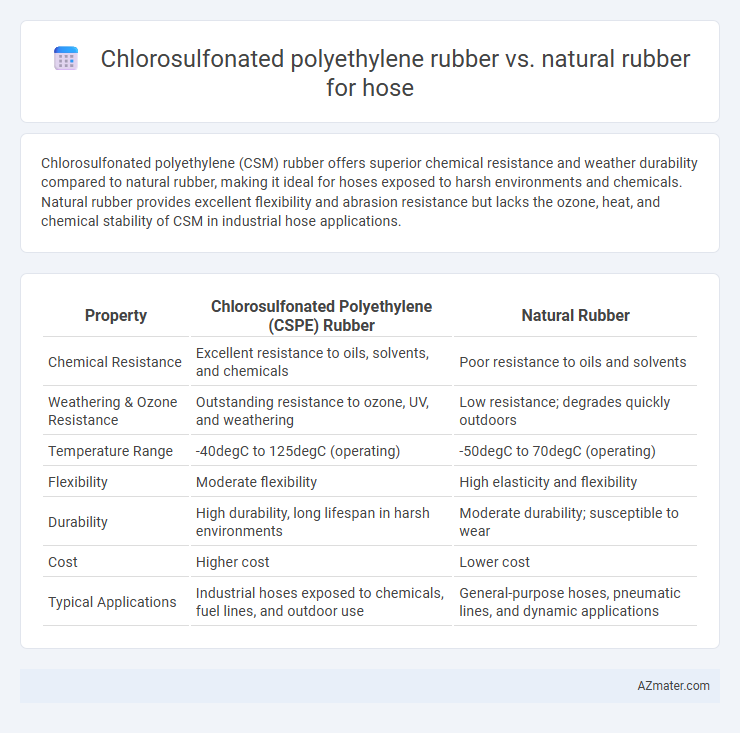 Chlorosulfonated polyethylene rubber vs. natural rubber for hose

Chlorosulfonated polyethylene (CSM) rubber offers superior chemical resistance and weather durability compared to natural rubber, making it ideal for hoses exposed to harsh environments and chemicals. Natural rubber provides excellent flexibility and abrasion resistance but lacks the ozone, heat, and chemical stability of CSM in industrial hose applications.

| Property | Chlorosulfonated Polyethylene (CSPE) Rubber | Natural Rubber |
|---|---|---|
| Chemical Resistance | Excellent resistance to oils, solvents, and chemicals | Poor resistance to oils and solvents |
| Weathering & Ozone Resistance | Outstanding resistance to ozone, UV, and weathering | Low resistance; degrades quickly outdoors |
| Temperature Range | -40degC to 125degC (operating) | -50degC to 70degC (operating) |
| Flexibility | Moderate flexibility | High elasticity and flexibility |
| Durability | High durability, long lifespan in harsh environments | Moderate durability; susceptible to wear |
| Cost | Higher cost | Lower cost |
| Typical Applications | Industrial hoses exposed to chemicals, fuel lines, and outdoor use | General-purpose hoses, pneumatic lines, and dynamic applications |

AZmater.com