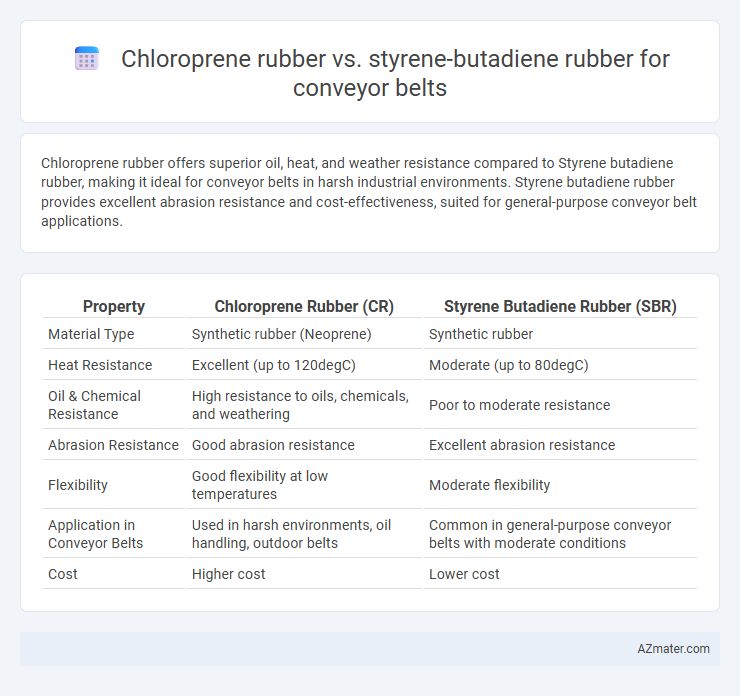 Chloroprene rubber vs. styrene-butadiene rubber for conveyor belts

Chloroprene rubber offers superior oil, heat, and weather resistance compared to Styrene butadiene rubber, making it ideal for conveyor belts in harsh industrial environments. Styrene butadiene rubber provides excellent abrasion resistance and cost-effectiveness, suited for general-purpose conveyor belt applications.

| Property | Chloroprene Rubber (CR) | Styrene Butadiene Rubber (SBR) |
|---|---|---|
| Material Type | Synthetic rubber (Neoprene) | Synthetic rubber |
| Heat Resistance | Excellent (up to 120degC) | Moderate (up to 80degC) |
| Oil & Chemical Resistance | High resistance to oils, chemicals, and weathering | Poor to moderate resistance |
| Abrasion Resistance | Good abrasion resistance | Excellent abrasion resistance |
| Flexibility | Good flexibility at low temperatures | Moderate flexibility |
| Application in Conveyor Belts | Used in harsh environments, oil handling, outdoor belts | Common in general-purpose conveyor belts with moderate conditions |
| Cost | Higher cost | Lower cost |

AZmater.com