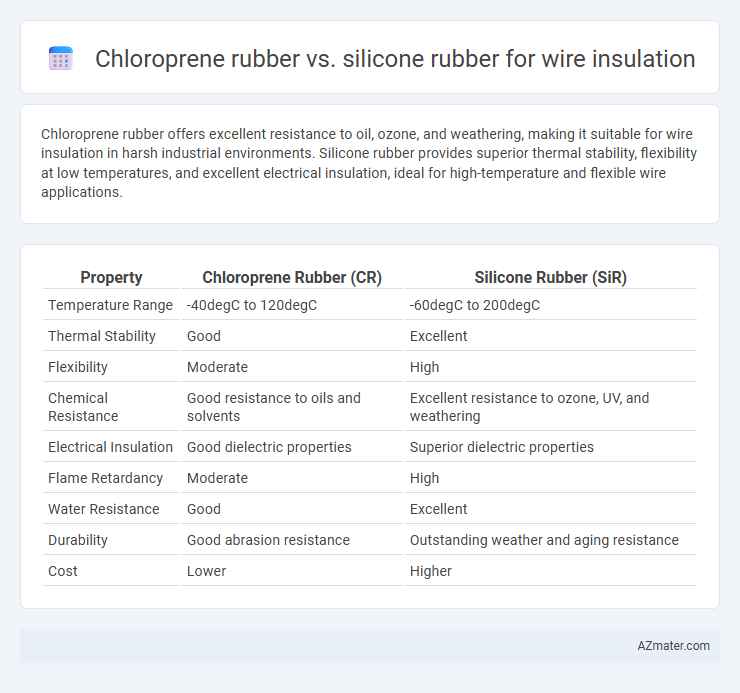 Chloroprene rubber vs. silicone rubber for wire insulation

Chloroprene rubber offers excellent resistance to oil, ozone, and weathering, making it suitable for wire insulation in harsh industrial environments. Silicone rubber provides superior thermal stability, flexibility at low temperatures, and excellent electrical insulation, ideal for high-temperature and flexible wire applications.

| Property | Chloroprene Rubber (CR) | Silicone Rubber (SiR) |
|---|---|---|
| Temperature Range | -40degC to 120degC | -60degC to 200degC |
| Thermal Stability | Good | Excellent |
| Flexibility | Moderate | High |
| Chemical Resistance | Good resistance to oils and solvents | Excellent resistance to ozone, UV, and weathering |
| Electrical Insulation | Good dielectric properties | Superior dielectric properties |
| Flame Retardancy | Moderate | High |
| Water Resistance | Good | Excellent |
| Durability | Good abrasion resistance | Outstanding weather and aging resistance |
| Cost | Lower | Higher |

AZmater.com