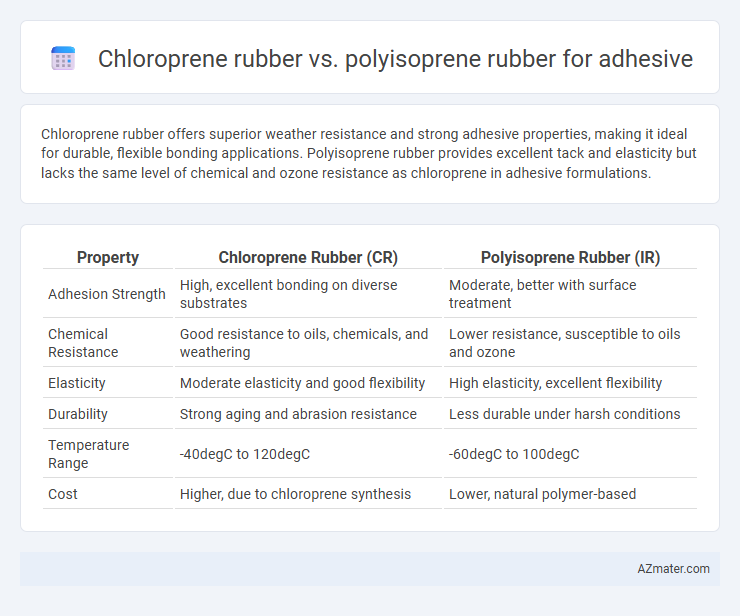 Chloroprene rubber vs. polyisoprene rubber for adhesive

Chloroprene rubber offers superior weather resistance and strong adhesive properties, making it ideal for durable, flexible bonding applications. Polyisoprene rubber provides excellent tack and elasticity but lacks the same level of chemical and ozone resistance as chloroprene in adhesive formulations.

| Property | Chloroprene Rubber (CR) | Polyisoprene Rubber (IR) |
|---|---|---|
| Adhesion Strength | High, excellent bonding on diverse substrates | Moderate, better with surface treatment |
| Chemical Resistance | Good resistance to oils, chemicals, and weathering | Lower resistance, susceptible to oils and ozone |
| Elasticity | Moderate elasticity and good flexibility | High elasticity, excellent flexibility |
| Durability | Strong aging and abrasion resistance | Less durable under harsh conditions |
| Temperature Range | -40degC to 120degC | -60degC to 100degC |
| Cost | Higher, due to chloroprene synthesis | Lower, natural polymer-based |

AZmater.com