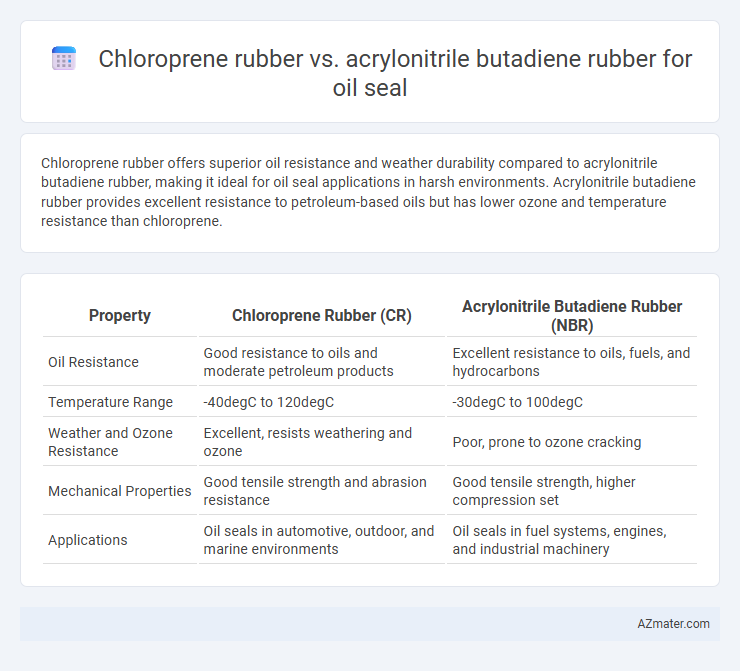 Chloroprene rubber vs. acrylonitrile butadiene rubber for oil seal

Chloroprene rubber offers superior oil resistance and weather durability compared to acrylonitrile butadiene rubber, making it ideal for oil seal applications in harsh environments. Acrylonitrile butadiene rubber provides excellent resistance to petroleum-based oils but has lower ozone and temperature resistance than chloroprene.

| Property | Chloroprene Rubber (CR) | Acrylonitrile Butadiene Rubber (NBR) |
|---|---|---|
| Oil Resistance | Good resistance to oils and moderate petroleum products | Excellent resistance to oils, fuels, and hydrocarbons |
| Temperature Range | -40degC to 120degC | -30degC to 100degC |
| Weather and Ozone Resistance | Excellent, resists weathering and ozone | Poor, prone to ozone cracking |
| Mechanical Properties | Good tensile strength and abrasion resistance | Good tensile strength, higher compression set |
| Applications | Oil seals in automotive, outdoor, and marine environments | Oil seals in fuel systems, engines, and industrial machinery |

AZmater.com