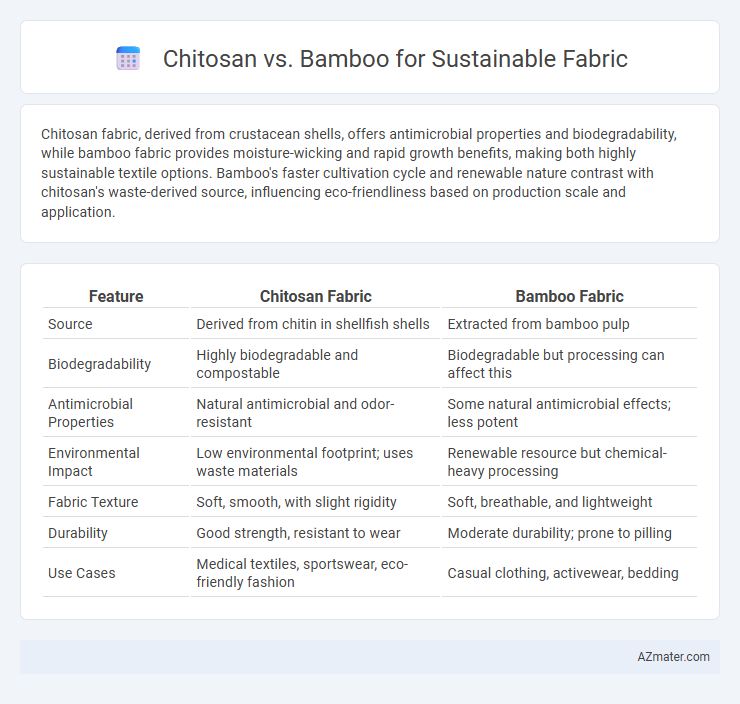 Chitosan vs. Bamboo for Sustainable Fabric

Chitosan fabric, derived from crustacean shells, offers antimicrobial properties and biodegradability, while bamboo fabric provides moisture-wicking and rapid growth benefits, making both highly sustainable textile options. Bamboo's faster cultivation cycle and renewable nature contrast with chitosan's waste-derived source, influencing eco-friendliness based on production scale and application.

| Feature | Chitosan Fabric | Bamboo Fabric |
|---|---|---|
| Source | Derived from chitin in shellfish shells | Extracted from bamboo pulp |
| Biodegradability | Highly biodegradable and compostable | Biodegradable but processing can affect this |
| Antimicrobial Properties | Natural antimicrobial and odor-resistant | Some natural antimicrobial effects; less potent |
| Environmental Impact | Low environmental footprint; uses waste materials | Renewable resource but chemical-heavy processing |
| Fabric Texture | Soft, smooth, with slight rigidity | Soft, breathable, and lightweight |
| Durability | Good strength, resistant to wear | Moderate durability; prone to pilling |
| Use Cases | Medical textiles, sportswear, eco-friendly fashion | Casual clothing, activewear, bedding |

AZmater.com