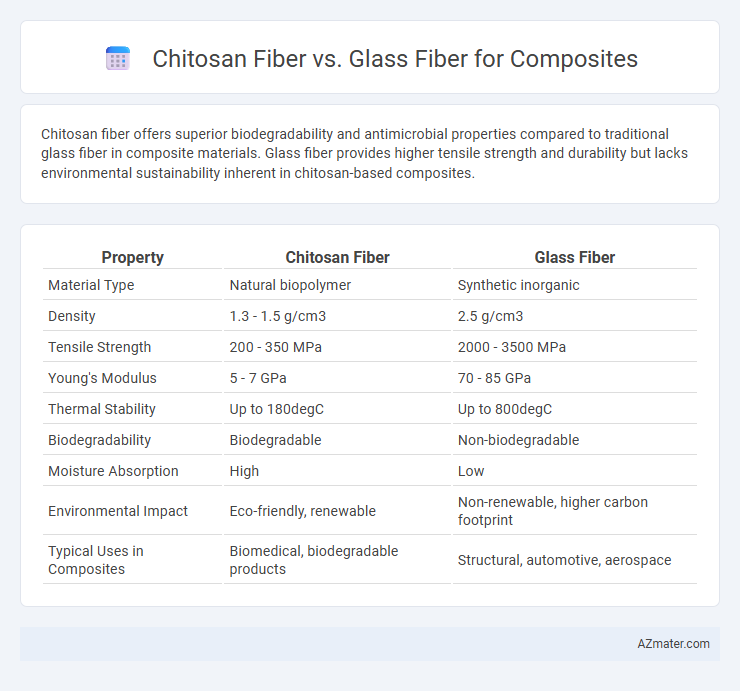 Chitosan Fiber vs. Glass Fiber for Composites

Chitosan fiber offers superior biodegradability and antimicrobial properties compared to traditional glass fiber in composite materials. Glass fiber provides higher tensile strength and durability but lacks environmental sustainability inherent in chitosan-based composites.

| Property | Chitosan Fiber | Glass Fiber |
|---|---|---|
| Material Type | Natural biopolymer | Synthetic inorganic |
| Density | 1.3 - 1.5 g/cm3 | 2.5 g/cm3 |
| Tensile Strength | 200 - 350 MPa | 2000 - 3500 MPa |
| Young's Modulus | 5 - 7 GPa | 70 - 85 GPa |
| Thermal Stability | Up to 180degC | Up to 800degC |
| Biodegradability | Biodegradable | Non-biodegradable |
| Moisture Absorption | High | Low |
| Environmental Impact | Eco-friendly, renewable | Non-renewable, higher carbon footprint |
| Typical Uses in Composites | Biomedical, biodegradable products | Structural, automotive, aerospace |

AZmater.com