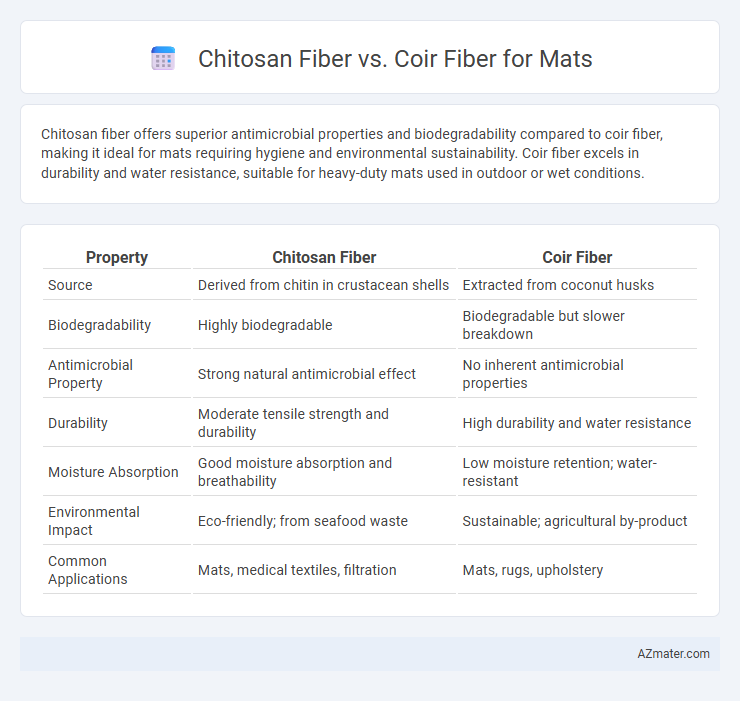 Chitosan Fiber vs. Coir Fiber for Mats

Chitosan fiber offers superior antimicrobial properties and biodegradability compared to coir fiber, making it ideal for mats requiring hygiene and environmental sustainability. Coir fiber excels in durability and water resistance, suitable for heavy-duty mats used in outdoor or wet conditions.

| Property | Chitosan Fiber | Coir Fiber |
|---|---|---|
| Source | Derived from chitin in crustacean shells | Extracted from coconut husks |
| Biodegradability | Highly biodegradable | Biodegradable but slower breakdown |
| Antimicrobial Property | Strong natural antimicrobial effect | No inherent antimicrobial properties |
| Durability | Moderate tensile strength and durability | High durability and water resistance |
| Moisture Absorption | Good moisture absorption and breathability | Low moisture retention; water-resistant |
| Environmental Impact | Eco-friendly; from seafood waste | Sustainable; agricultural by-product |
| Common Applications | Mats, medical textiles, filtration | Mats, rugs, upholstery |

AZmater.com