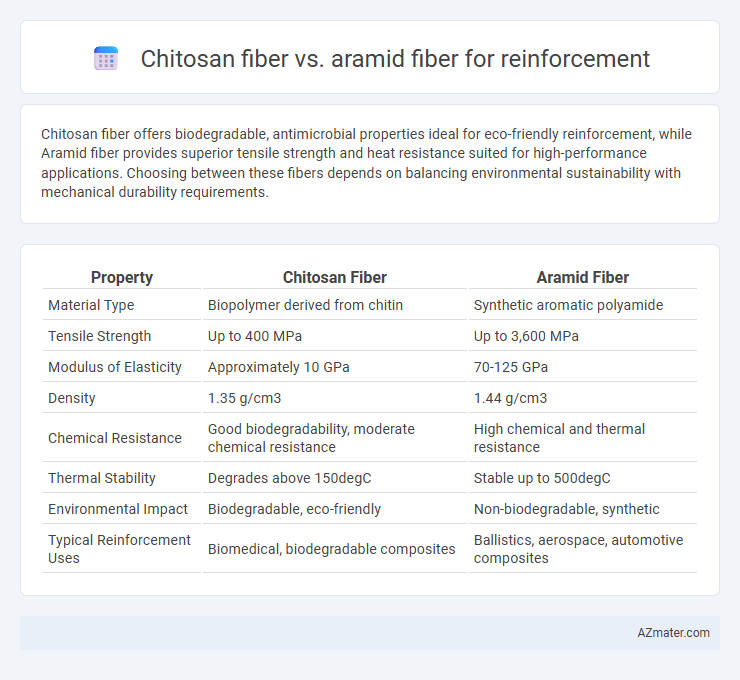 Chitosan fiber vs. aramid fiber for reinforcement

Chitosan fiber offers biodegradable, antimicrobial properties ideal for eco-friendly reinforcement, while Aramid fiber provides superior tensile strength and heat resistance suited for high-performance applications. Choosing between these fibers depends on balancing environmental sustainability with mechanical durability requirements.

| Property | Chitosan Fiber | Aramid Fiber |
|---|---|---|
| Material Type | Biopolymer derived from chitin | Synthetic aromatic polyamide |
| Tensile Strength | Up to 400 MPa | Up to 3,600 MPa |
| Modulus of Elasticity | Approximately 10 GPa | 70-125 GPa |
| Density | 1.35 g/cm3 | 1.44 g/cm3 |
| Chemical Resistance | Good biodegradability, moderate chemical resistance | High chemical and thermal resistance |
| Thermal Stability | Degrades above 150degC | Stable up to 500degC |
| Environmental Impact | Biodegradable, eco-friendly | Non-biodegradable, synthetic |
| Typical Reinforcement Uses | Biomedical, biodegradable composites | Ballistics, aerospace, automotive composites |

AZmater.com