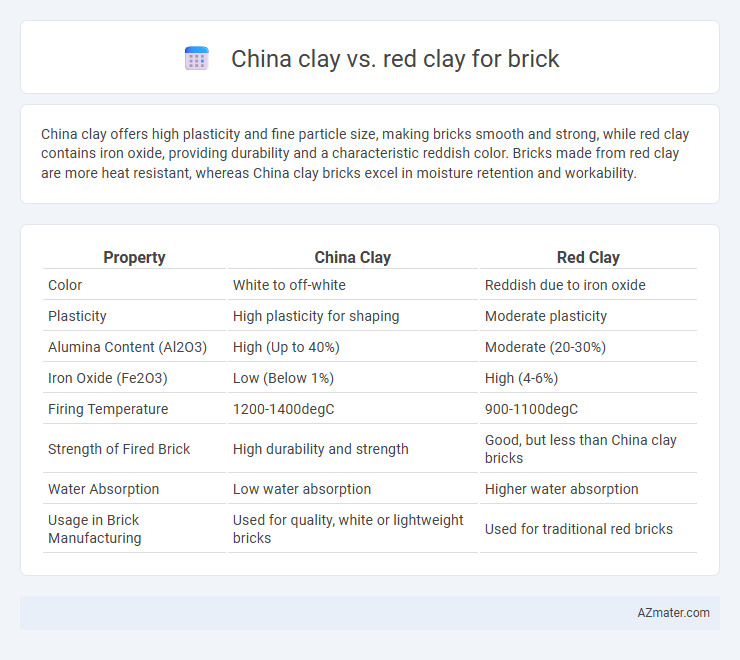 China clay vs. red clay for brick

China clay offers high plasticity and fine particle size, making bricks smooth and strong, while red clay contains iron oxide, providing durability and a characteristic reddish color. Bricks made from red clay are more heat resistant, whereas China clay bricks excel in moisture retention and workability.

| Property | China Clay | Red Clay |
|---|---|---|
| Color | White to off-white | Reddish due to iron oxide |
| Plasticity | High plasticity for shaping | Moderate plasticity |
| Alumina Content (Al2O3) | High (Up to 40%) | Moderate (20-30%) |
| Iron Oxide (Fe2O3) | Low (Below 1%) | High (4-6%) |
| Firing Temperature | 1200-1400degC | 900-1100degC |
| Strength of Fired Brick | High durability and strength | Good, but less than China clay bricks |
| Water Absorption | Low water absorption | Higher water absorption |
| Usage in Brick Manufacturing | Used for quality, white or lightweight bricks | Used for traditional red bricks |

AZmater.com