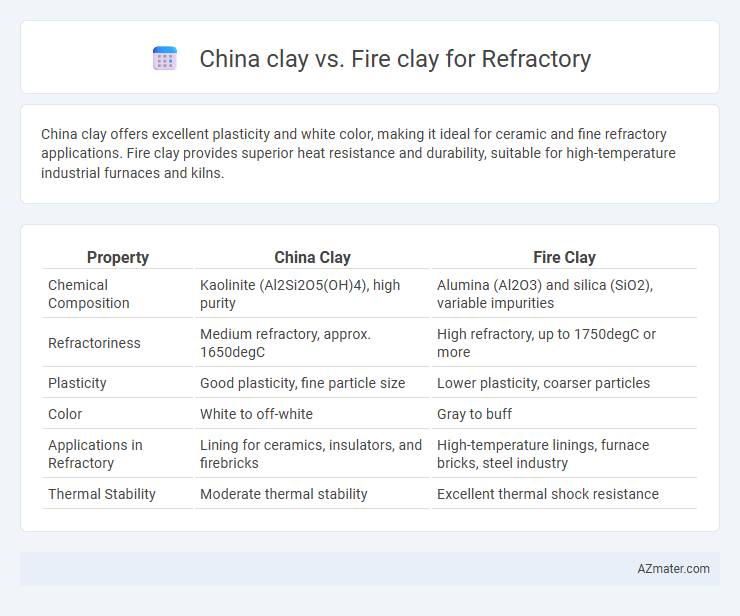 China clay vs. Fire clay for Refractory

China clay offers excellent plasticity and white color, making it ideal for ceramic and fine refractory applications. Fire clay provides superior heat resistance and durability, suitable for high-temperature industrial furnaces and kilns.

| Property | China Clay | Fire Clay |
|---|---|---|
| Chemical Composition | Kaolinite (Al2Si2O5(OH)4), high purity | Alumina (Al2O3) and silica (SiO2), variable impurities |
| Refractoriness | Medium refractory, approx. 1650degC | High refractory, up to 1750degC or more |
| Plasticity | Good plasticity, fine particle size | Lower plasticity, coarser particles |
| Color | White to off-white | Gray to buff |
| Applications in Refractory | Lining for ceramics, insulators, and firebricks | High-temperature linings, furnace bricks, steel industry |
| Thermal Stability | Moderate thermal stability | Excellent thermal shock resistance |

AZmater.com