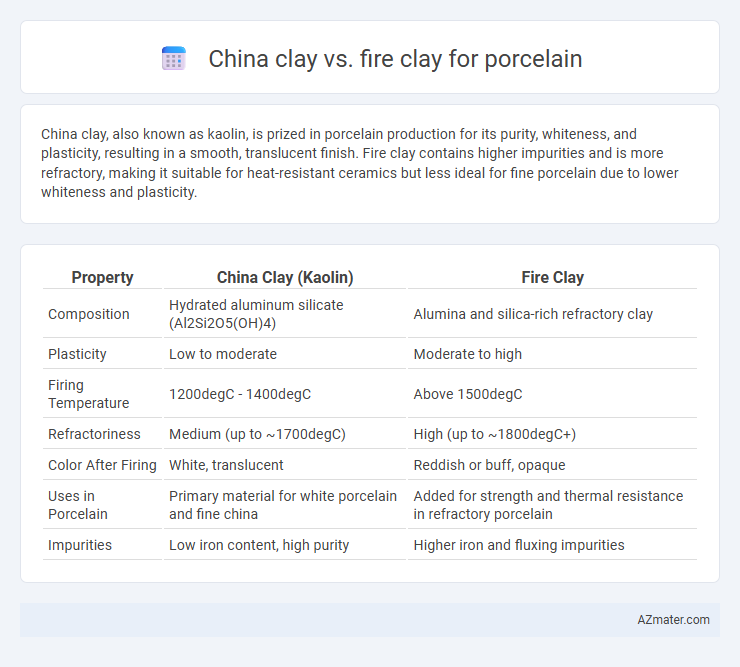 China clay vs. fire clay for porcelain

China clay, also known as kaolin, is prized in porcelain production for its purity, whiteness, and plasticity, resulting in a smooth, translucent finish. Fire clay contains higher impurities and is more refractory, making it suitable for heat-resistant ceramics but less ideal for fine porcelain due to lower whiteness and plasticity.

| Property | China Clay (Kaolin) | Fire Clay |
|---|---|---|
| Composition | Hydrated aluminum silicate (Al2Si2O5(OH)4) | Alumina and silica-rich refractory clay |
| Plasticity | Low to moderate | Moderate to high |
| Firing Temperature | 1200degC - 1400degC | Above 1500degC |
| Refractoriness | Medium (up to ~1700degC) | High (up to ~1800degC+) |
| Color After Firing | White, translucent | Reddish or buff, opaque |
| Uses in Porcelain | Primary material for white porcelain and fine china | Added for strength and thermal resistance in refractory porcelain |
| Impurities | Low iron content, high purity | Higher iron and fluxing impurities |

AZmater.com