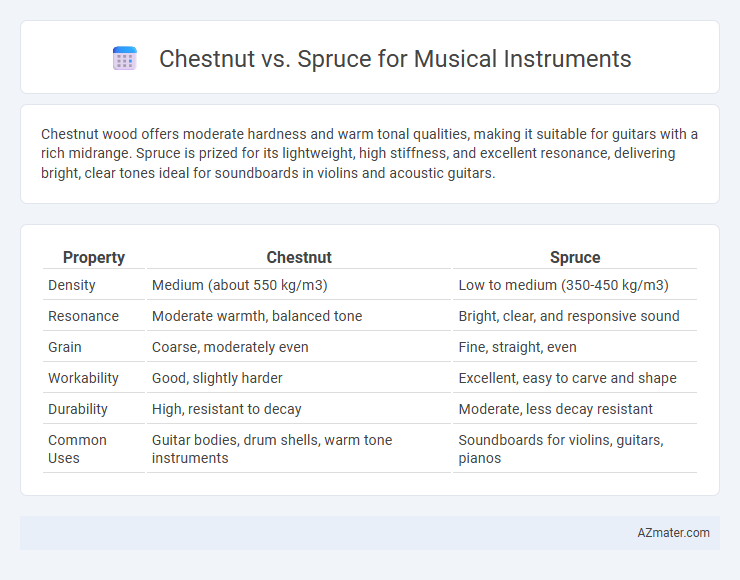 Chestnut vs. Spruce for Musical Instruments

Chestnut wood offers moderate hardness and warm tonal qualities, making it suitable for guitars with a rich midrange. Spruce is prized for its lightweight, high stiffness, and excellent resonance, delivering bright, clear tones ideal for soundboards in violins and acoustic guitars.

| Property | Chestnut | Spruce |
|---|---|---|
| Density | Medium (about 550 kg/m3) | Low to medium (350-450 kg/m3) |
| Resonance | Moderate warmth, balanced tone | Bright, clear, and responsive sound |
| Grain | Coarse, moderately even | Fine, straight, even |
| Workability | Good, slightly harder | Excellent, easy to carve and shape |
| Durability | High, resistant to decay | Moderate, less decay resistant |
| Common Uses | Guitar bodies, drum shells, warm tone instruments | Soundboards for violins, guitars, pianos |

AZmater.com