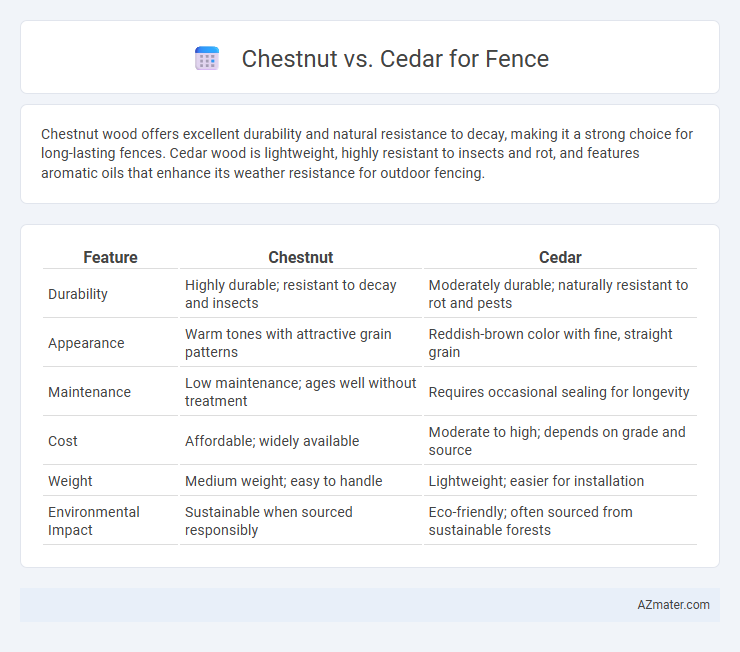 Chestnut vs. Cedar for Fence

Chestnut wood offers excellent durability and natural resistance to decay, making it a strong choice for long-lasting fences. Cedar wood is lightweight, highly resistant to insects and rot, and features aromatic oils that enhance its weather resistance for outdoor fencing.

| Feature | Chestnut | Cedar |
|---|---|---|
| Durability | Highly durable; resistant to decay and insects | Moderately durable; naturally resistant to rot and pests |
| Appearance | Warm tones with attractive grain patterns | Reddish-brown color with fine, straight grain |
| Maintenance | Low maintenance; ages well without treatment | Requires occasional sealing for longevity |
| Cost | Affordable; widely available | Moderate to high; depends on grade and source |
| Weight | Medium weight; easy to handle | Lightweight; easier for installation |
| Environmental Impact | Sustainable when sourced responsibly | Eco-friendly; often sourced from sustainable forests |

AZmater.com