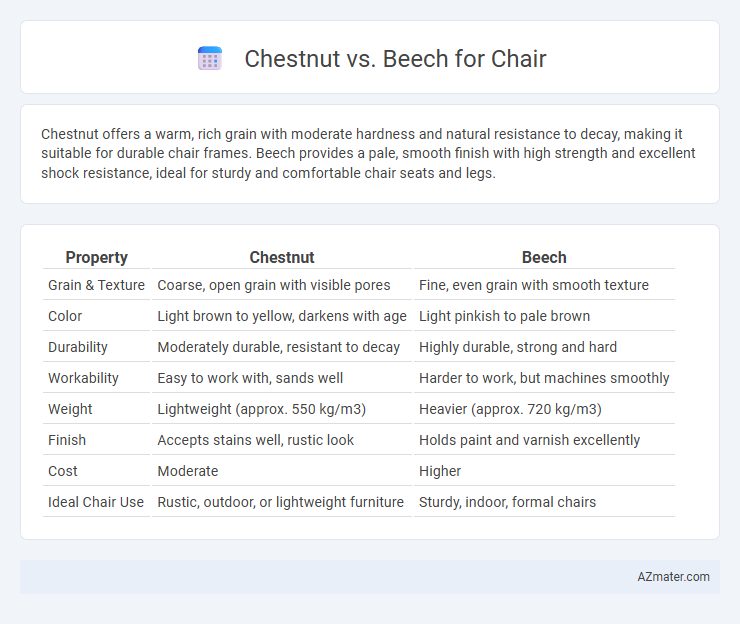 Chestnut vs. Beech for Chair

Chestnut offers a warm, rich grain with moderate hardness and natural resistance to decay, making it suitable for durable chair frames. Beech provides a pale, smooth finish with high strength and excellent shock resistance, ideal for sturdy and comfortable chair seats and legs.

| Property | Chestnut | Beech |
|---|---|---|
| Grain & Texture | Coarse, open grain with visible pores | Fine, even grain with smooth texture |
| Color | Light brown to yellow, darkens with age | Light pinkish to pale brown |
| Durability | Moderately durable, resistant to decay | Highly durable, strong and hard |
| Workability | Easy to work with, sands well | Harder to work, but machines smoothly |
| Weight | Lightweight (approx. 550 kg/m3) | Heavier (approx. 720 kg/m3) |
| Finish | Accepts stains well, rustic look | Holds paint and varnish excellently |
| Cost | Moderate | Higher |
| Ideal Chair Use | Rustic, outdoor, or lightweight furniture | Sturdy, indoor, formal chairs |

AZmater.com