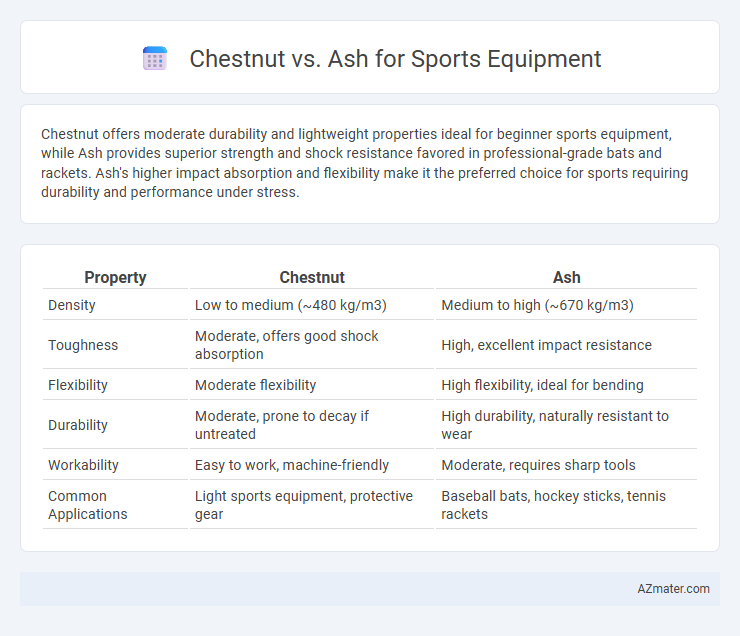 Chestnut vs. Ash for Sports Equipment

Chestnut offers moderate durability and lightweight properties ideal for beginner sports equipment, while Ash provides superior strength and shock resistance favored in professional-grade bats and rackets. Ash's higher impact absorption and flexibility make it the preferred choice for sports requiring durability and performance under stress.

| Property | Chestnut | Ash |
|---|---|---|
| Density | Low to medium (~480 kg/m3) | Medium to high (~670 kg/m3) |
| Toughness | Moderate, offers good shock absorption | High, excellent impact resistance |
| Flexibility | Moderate flexibility | High flexibility, ideal for bending |
| Durability | Moderate, prone to decay if untreated | High durability, naturally resistant to wear |
| Workability | Easy to work, machine-friendly | Moderate, requires sharp tools |
| Common Applications | Light sports equipment, protective gear | Baseball bats, hockey sticks, tennis rackets |

AZmater.com