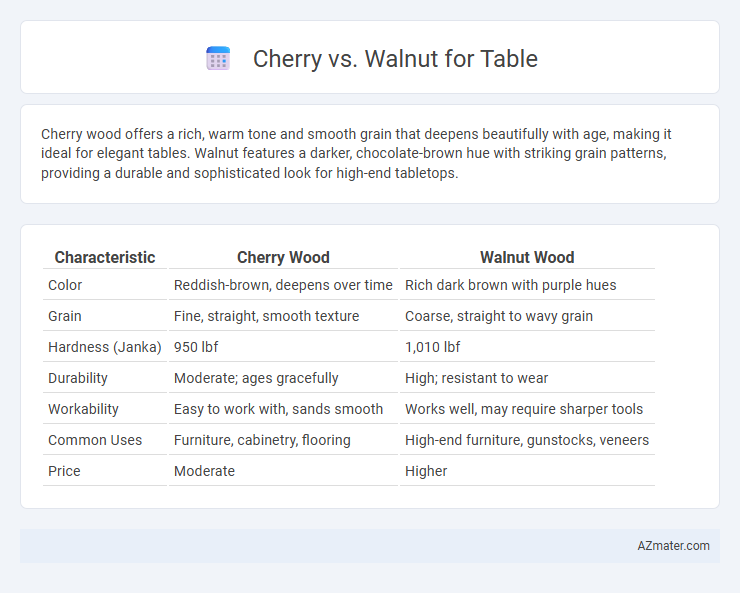 Cherry vs. Walnut for Table

Cherry wood offers a rich, warm tone and smooth grain that deepens beautifully with age, making it ideal for elegant tables. Walnut features a darker, chocolate-brown hue with striking grain patterns, providing a durable and sophisticated look for high-end tabletops.

| Characteristic | Cherry Wood | Walnut Wood |
|---|---|---|
| Color | Reddish-brown, deepens over time | Rich dark brown with purple hues |
| Grain | Fine, straight, smooth texture | Coarse, straight to wavy grain |
| Hardness (Janka) | 950 lbf | 1,010 lbf |
| Durability | Moderate; ages gracefully | High; resistant to wear |
| Workability | Easy to work with, sands smooth | Works well, may require sharper tools |
| Common Uses | Furniture, cabinetry, flooring | High-end furniture, gunstocks, veneers |
| Price | Moderate | Higher |

AZmater.com