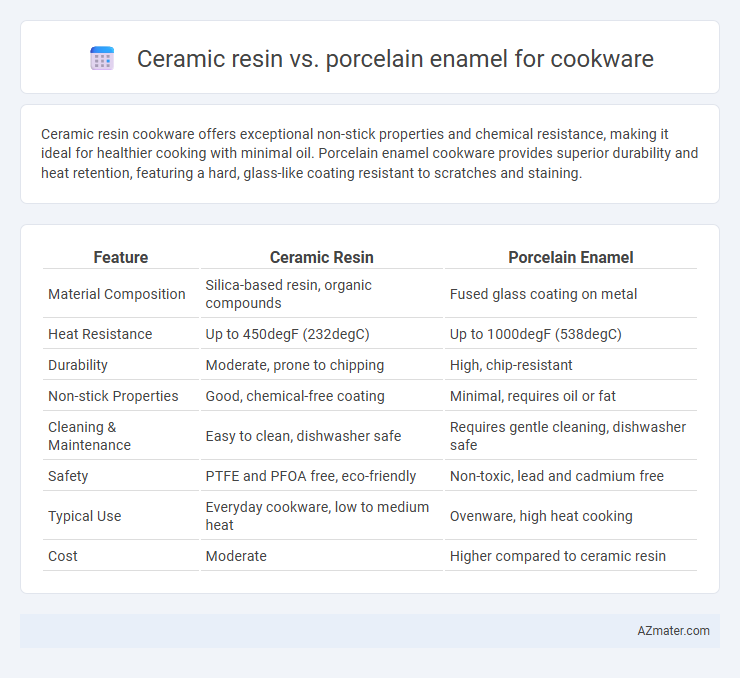 Ceramic resin vs. porcelain enamel for cookware

Ceramic resin cookware offers exceptional non-stick properties and chemical resistance, making it ideal for healthier cooking with minimal oil. Porcelain enamel cookware provides superior durability and heat retention, featuring a hard, glass-like coating resistant to scratches and staining.

| Feature | Ceramic Resin | Porcelain Enamel |
|---|---|---|
| Material Composition | Silica-based resin, organic compounds | Fused glass coating on metal |
| Heat Resistance | Up to 450degF (232degC) | Up to 1000degF (538degC) |
| Durability | Moderate, prone to chipping | High, chip-resistant |
| Non-stick Properties | Good, chemical-free coating | Minimal, requires oil or fat |
| Cleaning & Maintenance | Easy to clean, dishwasher safe | Requires gentle cleaning, dishwasher safe |
| Safety | PTFE and PFOA free, eco-friendly | Non-toxic, lead and cadmium free |
| Typical Use | Everyday cookware, low to medium heat | Ovenware, high heat cooking |
| Cost | Moderate | Higher compared to ceramic resin |

AZmater.com