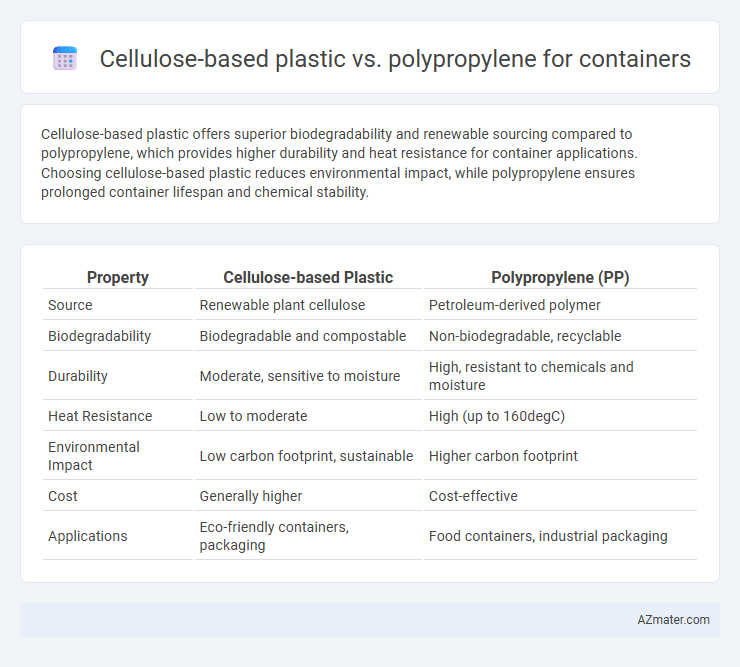 Cellulose-based plastic vs. polypropylene for containers

Cellulose-based plastic offers superior biodegradability and renewable sourcing compared to polypropylene, which provides higher durability and heat resistance for container applications. Choosing cellulose-based plastic reduces environmental impact, while polypropylene ensures prolonged container lifespan and chemical stability.

| Property | Cellulose-based Plastic | Polypropylene (PP) |
|---|---|---|
| Source | Renewable plant cellulose | Petroleum-derived polymer |
| Biodegradability | Biodegradable and compostable | Non-biodegradable, recyclable |
| Durability | Moderate, sensitive to moisture | High, resistant to chemicals and moisture |
| Heat Resistance | Low to moderate | High (up to 160degC) |
| Environmental Impact | Low carbon footprint, sustainable | Higher carbon footprint |
| Cost | Generally higher | Cost-effective |
| Applications | Eco-friendly containers, packaging | Food containers, industrial packaging |

AZmater.com