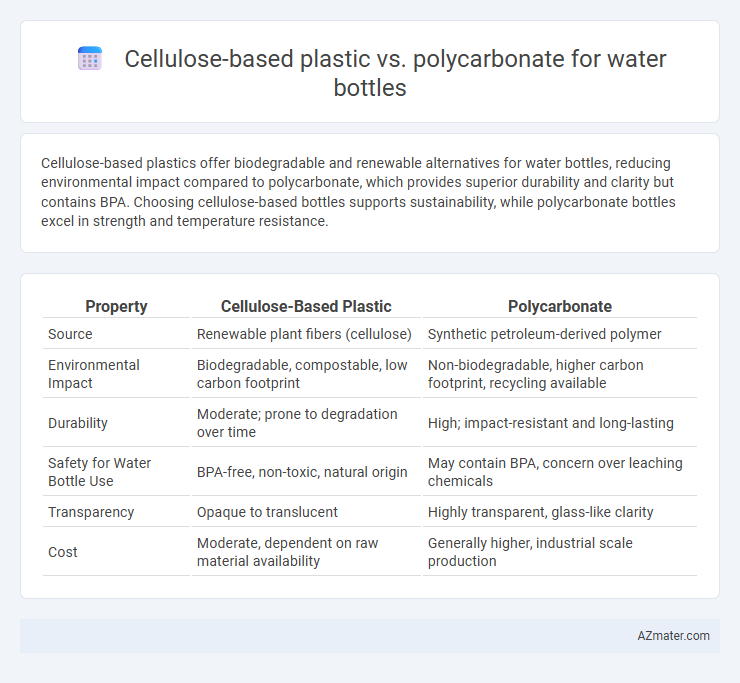 Cellulose-based plastic vs. polycarbonate for water bottles

Cellulose-based plastics offer biodegradable and renewable alternatives for water bottles, reducing environmental impact compared to polycarbonate, which provides superior durability and clarity but contains BPA. Choosing cellulose-based bottles supports sustainability, while polycarbonate bottles excel in strength and temperature resistance.

| Property | Cellulose-Based Plastic | Polycarbonate |
|---|---|---|
| Source | Renewable plant fibers (cellulose) | Synthetic petroleum-derived polymer |
| Environmental Impact | Biodegradable, compostable, low carbon footprint | Non-biodegradable, higher carbon footprint, recycling available |
| Durability | Moderate; prone to degradation over time | High; impact-resistant and long-lasting |
| Safety for Water Bottle Use | BPA-free, non-toxic, natural origin | May contain BPA, concern over leaching chemicals |
| Transparency | Opaque to translucent | Highly transparent, glass-like clarity |
| Cost | Moderate, dependent on raw material availability | Generally higher, industrial scale production |

AZmater.com