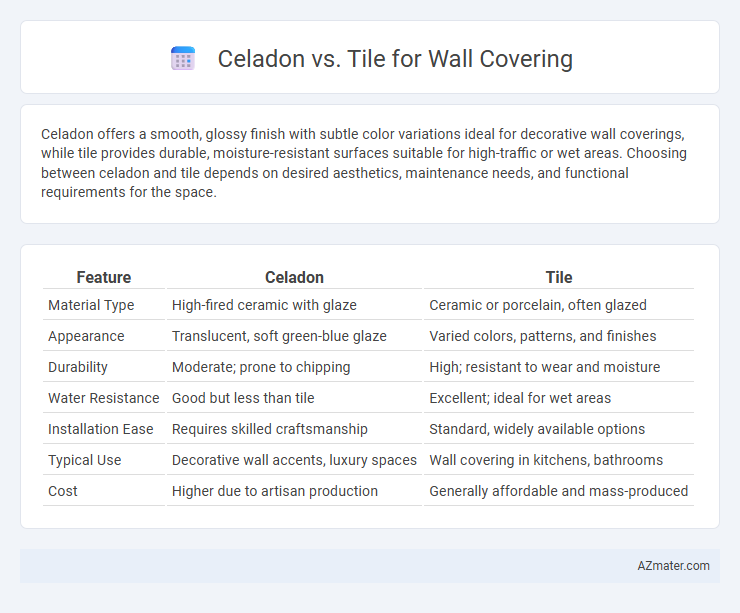 Celadon vs. Tile for Wall Covering

Celadon offers a smooth, glossy finish with subtle color variations ideal for decorative wall coverings, while tile provides durable, moisture-resistant surfaces suitable for high-traffic or wet areas. Choosing between celadon and tile depends on desired aesthetics, maintenance needs, and functional requirements for the space.

| Feature | Celadon | Tile |
|---|---|---|
| Material Type | High-fired ceramic with glaze | Ceramic or porcelain, often glazed |
| Appearance | Translucent, soft green-blue glaze | Varied colors, patterns, and finishes |
| Durability | Moderate; prone to chipping | High; resistant to wear and moisture |
| Water Resistance | Good but less than tile | Excellent; ideal for wet areas |
| Installation Ease | Requires skilled craftsmanship | Standard, widely available options |
| Typical Use | Decorative wall accents, luxury spaces | Wall covering in kitchens, bathrooms |
| Cost | Higher due to artisan production | Generally affordable and mass-produced |

AZmater.com